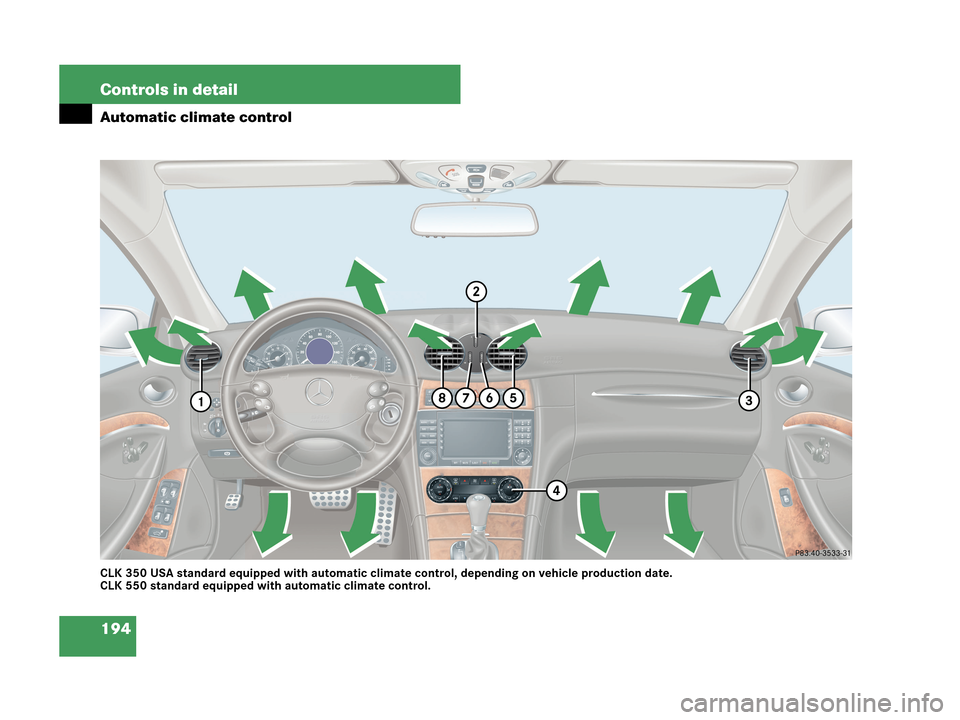 Controls in detail

Automatic climate control

2

1

8 7 6 5

3

4

P83.40-3533-31

CLK 350 USA standard equipped with automatic climate control, depending on vehicle production date.
CLK 550 standard equipped with automatic climate control.

194

carmanualsonline.info