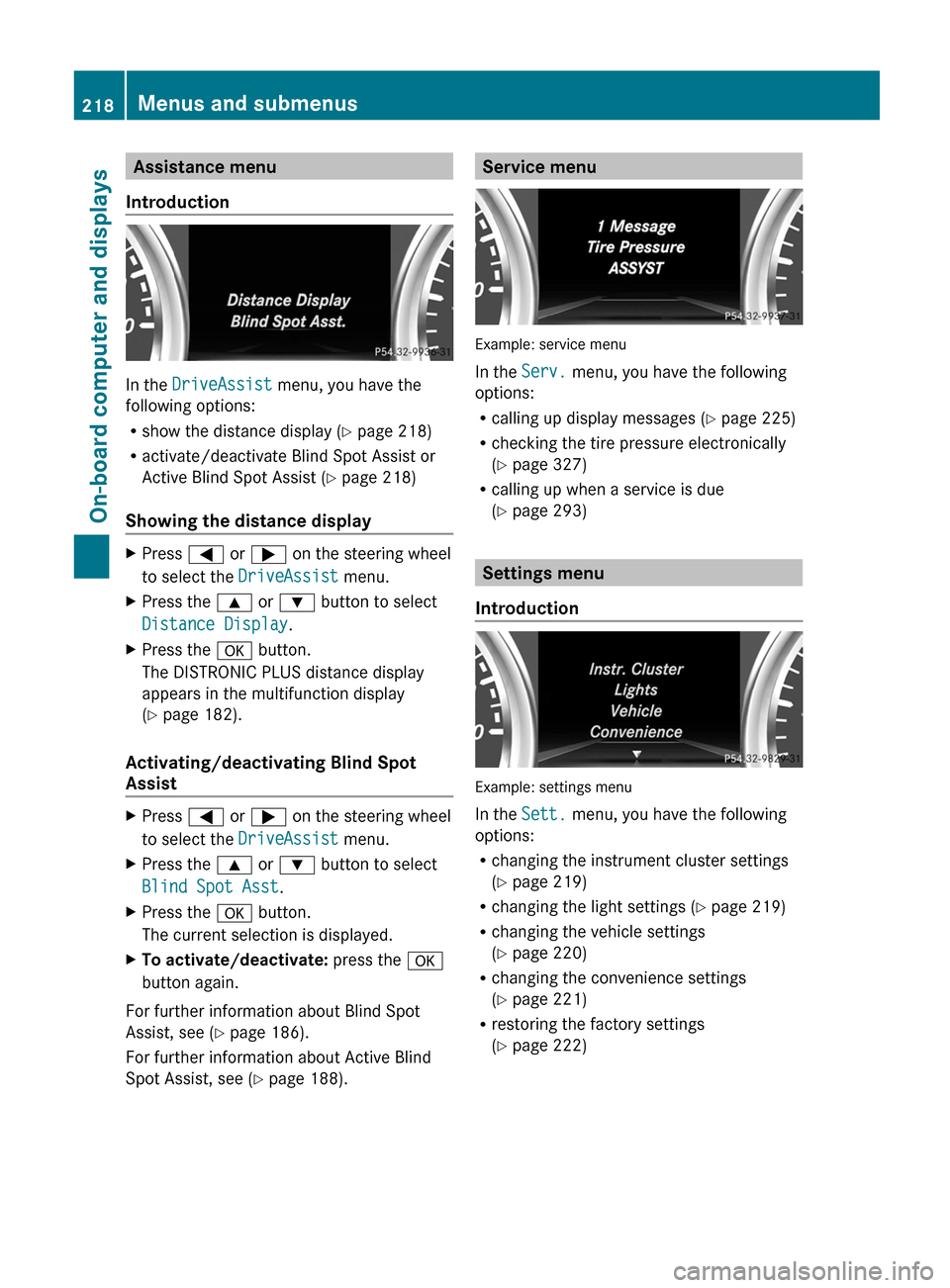 218 Menus and submenus

On-board computer and displays

Assistance menu

Introduction

Distance Display
Blind Spot Asst.

P54.32-9936-31

In the DriveAssist menu, you have the following options:

• show the distance display (▷ page 218)
• activate/deactivate Blind Spot Assist or Active Blind Spot Assist (▷ page 218)

Showing the distance display

▶ Press ◀ or ▶ on the steering wheel to select the DriveAssist menu.
▶ Press the ▲ or ▼ button to select Distance Display.
▶ Press the OK button.
The DISTRONIC PLUS distance display appears in the multifunction display (▷ page 182).

Activating/deactivating Blind Spot Assist

▶ Press ◀ or ▶ on the steering wheel to select the DriveAssist menu.
▶ Press the ▲ or ▼ button to select Blind Spot Asst.
▶ Press the OK button.
The current selection is displayed.
▶ To activate/deactivate: press the OK button again.

For further information about Blind Spot Assist, see (▷ page 186).

For further information about Active Blind Spot Assist, see (▷ page 188).

Service menu

1 Message
Tire Pressure
ASSYST

P54.32-9937-31

Example: service menu

In the Serv. menu, you have the following options:

• calling up display messages (▷ page 225)
• checking the tire pressure electronically (▷ page 327)
• calling up when a service is due (▷ page 293)

Settings menu

Introduction

Instr. Cluster
Lights
Vehicle
Convenience

P54.32-9829-31

Example: settings menu

In the Sett. menu, you have the following options:

• changing the instrument cluster settings (▷ page 219)
• changing the light settings (▷ page 219)
• changing the vehicle settings (▷ page 220)
• changing the convenience settings (▷ page 221)
• restoring the factory settings (▷ page 222)

carmanualsonline.info