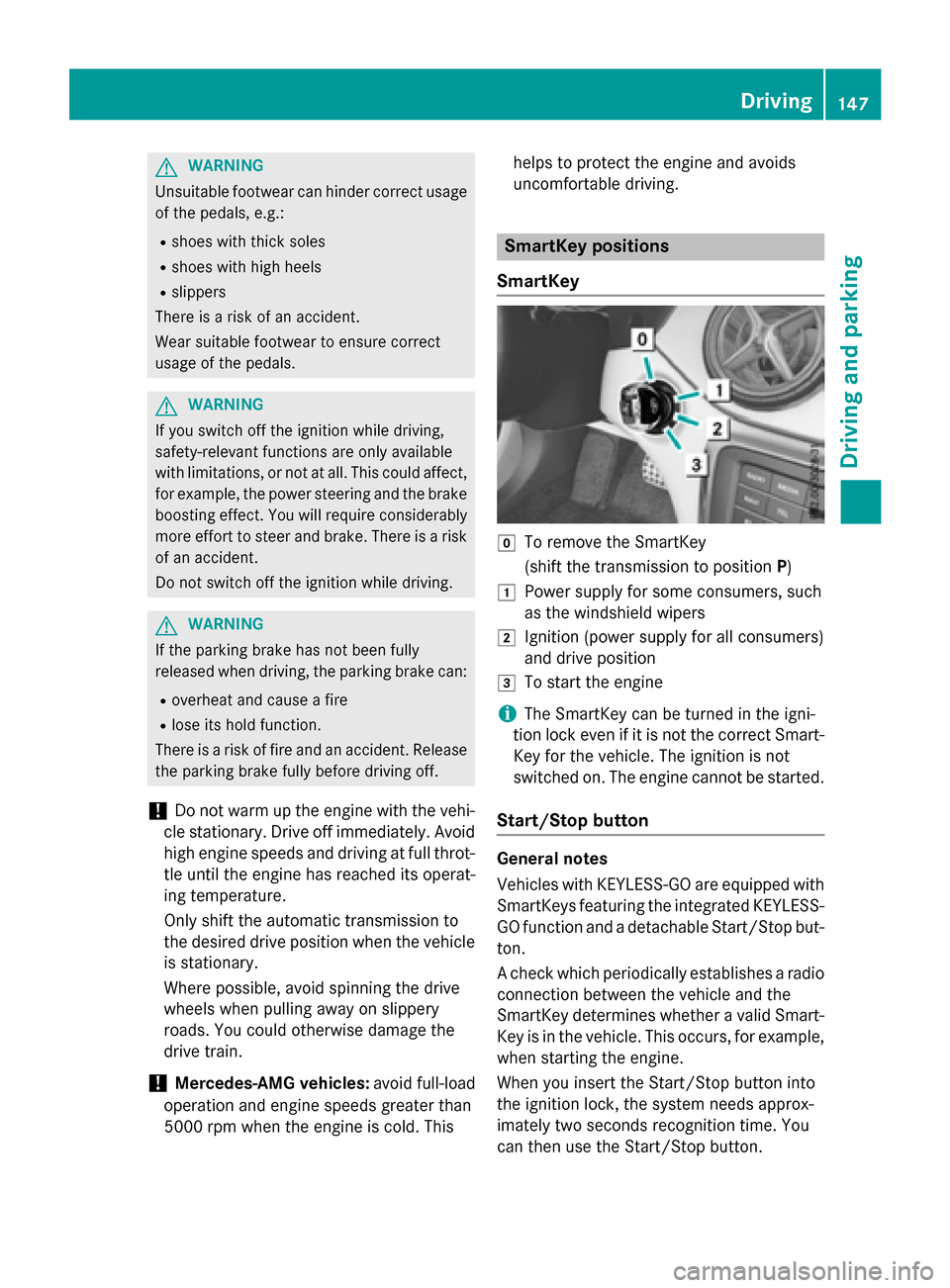 Driving 147

Driving and parking

WARNING
Unsuitable footwear can hinder correct usage of the pedals, e.g.:
• shoes with thick soles
• shoes with high heels
• slippers
There is a risk of an accident.
Wear suitable footwear to ensure correct usage of the pedals.

WARNING
If you switch off the ignition while driving, safety-relevant functions are only available with limitations, or not at all. This could affect, for example, the power steering and the brake boosting effect. You will require considerably more effort to steer and brake. There is a risk of an accident.
Do not switch off the ignition while driving.

WARNING
If the parking brake has not been fully released when driving, the parking brake can:
• overheat and cause a fire
• lose its hold function.
There is a risk of fire and an accident. Release the parking brake fully before driving off.

! Do not warm up the engine with the vehicle stationary. Drive off immediately. Avoid high engine speeds and driving at full throttle until the engine has reached its operating temperature.
Only shift the automatic transmission to the desired drive position when the vehicle is stationary.
Where possible, avoid spinning the drive wheels when pulling away on slippery roads. You could otherwise damage the drive train.

! Mercedes-AMG vehicles: avoid full-load operation and engine speeds greater than 5000 rpm when the engine is cold. This helps to protect the engine and avoids uncomfortable driving.

SmartKey positions

SmartKey

0
1
2
3

0 To remove the SmartKey (shift the transmission to position P)
1 Power supply for some consumers, such as the windshield wipers
2 Ignition (power supply for all consumers) and drive position
3 To start the engine

i The SmartKey can be turned in the ignition lock even if it is not the correct SmartKey for the vehicle. The ignition is not switched on. The engine cannot be started.

Start/Stop button

General notes
Vehicles with KEYLESS-GO are equipped with SmartKeys featuring the integrated KEYLESS-GO function and a detachable Start/Stop button.
A check which periodically establishes a radio connection between the vehicle and the SmartKey determines whether a valid SmartKey is in the vehicle. This occurs, for example, when starting the engine.
When you insert the Start/Stop button into the ignition lock, the system needs approximately two seconds recognition time. You can then use the Start/Stop button.

carmanualsonline.info