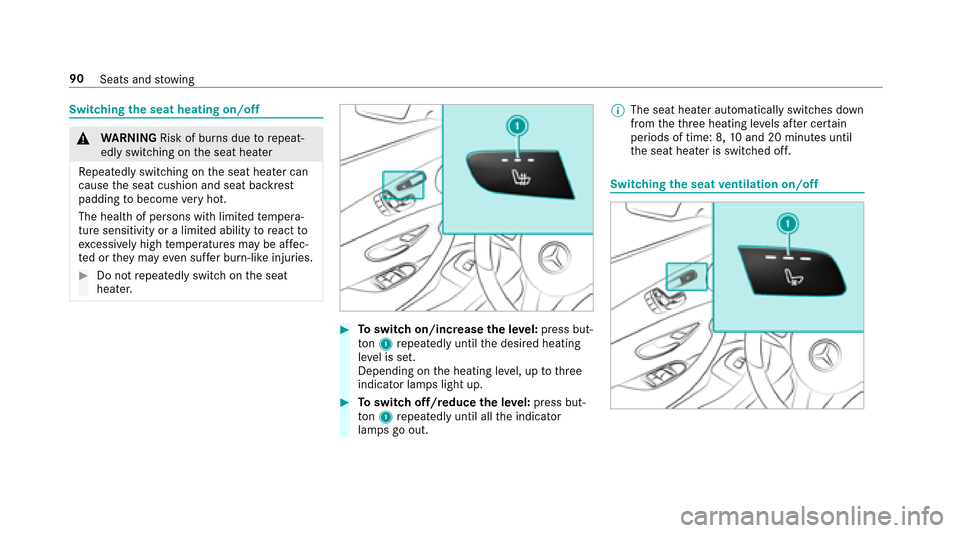 90 Seats and stowing

Switching the seat heating on/off

WARNING Risk of burns due to repeatedly switching on the seat heater

Repeatedly switching on the seat heater can cause the seat cushion and seat backrest padding to become very hot.

The health of persons with limited temperature sensitivity or a limited ability to react to excessively high temperatures may be affected or they may even suffer burn-like injuries.

Do not repeatedly switch on the seat heater.

1

To switch on/increase the level: press button 1 repeatedly until the desired heating level is set.
Depending on the heating level, up to three indicator lamps light up.

To switch off/reduce the level: press button 1 repeatedly until all the indicator lamps go out.

The seat heater automatically switches down from the three heating levels after certain periods of time: 8, 10 and 20 minutes until the seat heater is switched off.

Switching the seat ventilation on/off

1

carmanualsonline.info