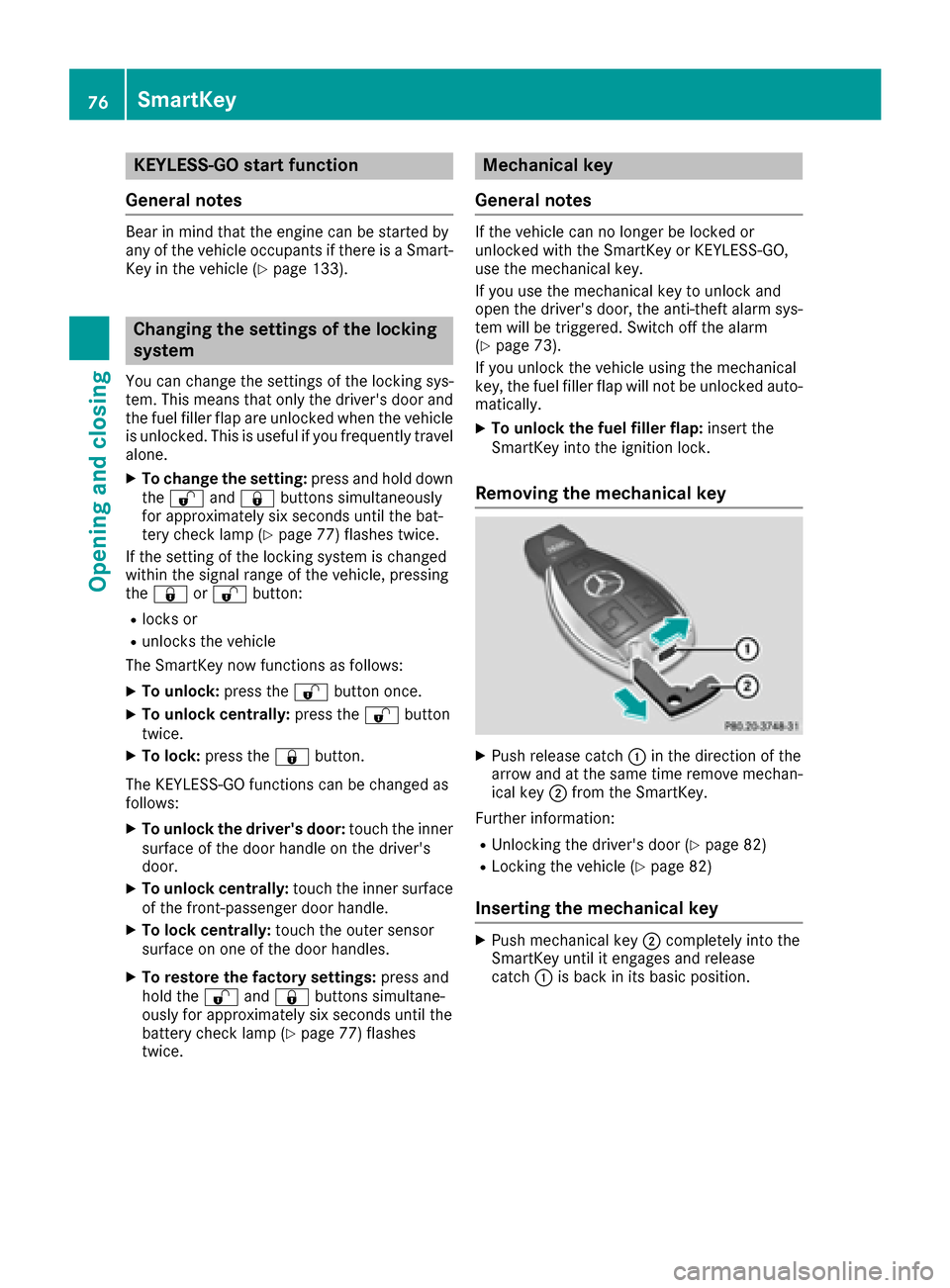 76 SmartKey

Opening and closing

KEYLESS-GO start function

General notes

Bear in mind that the engine can be started by any of the vehicle occupants if there is a SmartKey in the vehicle (▷ page 133).

Changing the settings of the locking system

You can change the settings of the locking system. This means that only the driver's door and the fuel filler flap are unlocked when the vehicle is unlocked. This is useful if you frequently travel alone.

▶ To change the setting: press and hold down the 🔓 and 🔒 buttons simultaneously for approximately six seconds until the battery check lamp (▷ page 77) flashes twice.

If the setting of the locking system is changed within the signal range of the vehicle, pressing the 🔒 or 🔓 button:

• locks or
• unlocks the vehicle

The SmartKey now functions as follows:

▶ To unlock: press the 🔓 button once.
▶ To unlock centrally: press the 🔓 button twice.
▶ To lock: press the 🔒 button.

The KEYLESS-GO functions can be changed as follows:

▶ To unlock the driver's door: touch the inner surface of the door handle on the driver's door.
▶ To unlock centrally: touch the inner surface of the front-passenger door handle.
▶ To lock centrally: touch the outer sensor surface on one of the door handles.
▶ To restore the factory settings: press and hold the 🔓 and 🔒 buttons simultaneously for approximately six seconds until the battery check lamp (▷ page 77) flashes twice.

Mechanical key

General notes

If the vehicle can no longer be locked or unlocked with the SmartKey or KEYLESS-GO, use the mechanical key.

If you use the mechanical key to unlock and open the driver's door, the anti-theft alarm system will be triggered. Switch off the alarm (▷ page 73).

If you unlock the vehicle using the mechanical key, the fuel filler flap will not be unlocked automatically.

▶ To unlock the fuel filler flap: insert the SmartKey into the ignition lock.

Removing the mechanical key

①
②
P80.20-3748-31

▶ Push release catch ① in the direction of the arrow and at the same time remove mechanical key ② from the SmartKey.

Further information:

• Unlocking the driver's door (▷ page 82)
• Locking the vehicle (▷ page 82)

Inserting the mechanical key

▶ Push mechanical key ② completely into the SmartKey until it engages and release catch ① is back in its basic position.

carmanualsonline.info