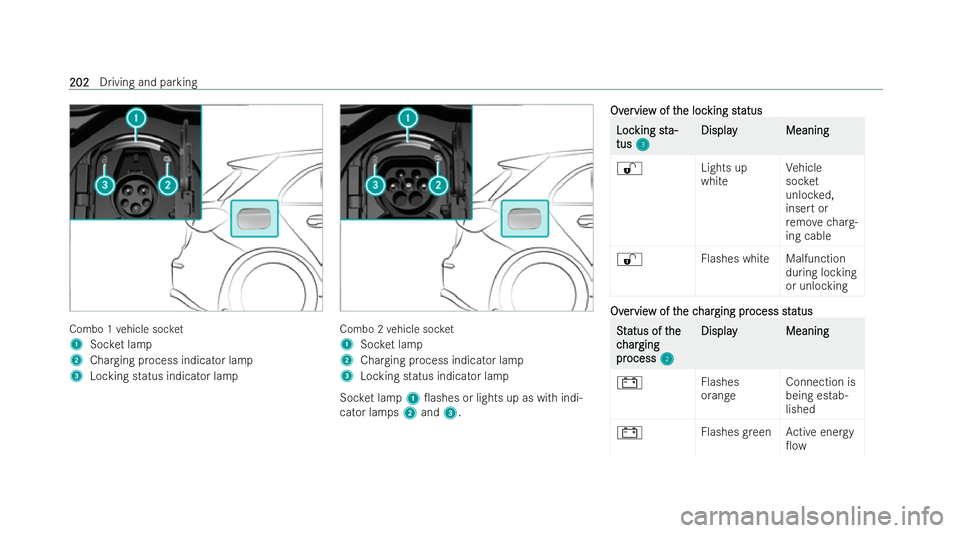 202 Driving and parking

1
3
2

Combo 1 vehicle socket
1 Socket lamp
2 Charging process indicator lamp
3 Locking status indicator lamp

1
3
2

Combo 2 vehicle socket
1 Socket lamp
2 Charging process indicator lamp
3 Locking status indicator lamp

Socket lamp 1 flashes or lights up as with indicator lamps 2 and 3.

Overview of the locking status

| Locking status 3 | Display | Meaning |
|---|---|---|
| | Lights up white | Vehicle socket unlocked, insert or remove charging cable |
| | Flashes white | Malfunction during locking or unlocking |

Overview of the charging process status

| Status of the charging process 2 | Display | Meaning |
|---|---|---|
| | Flashes orange | Connection is being established |
| | Flashes green | Active energy flow |

carmanualsonline.info