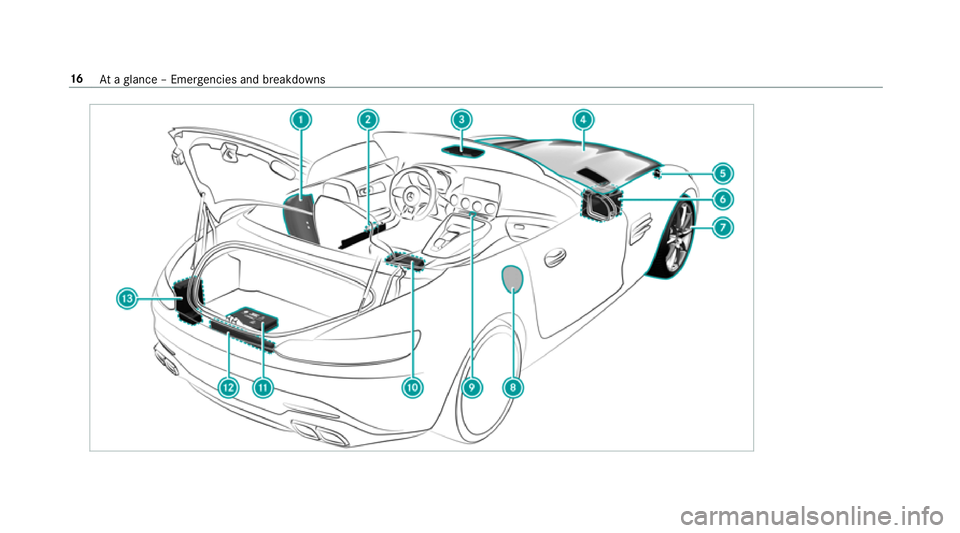 16 At a glance – Emergencies and breakdowns

1
2
3
4
5
6
7
13
12
11
10
9
8

carmanualsonline.info