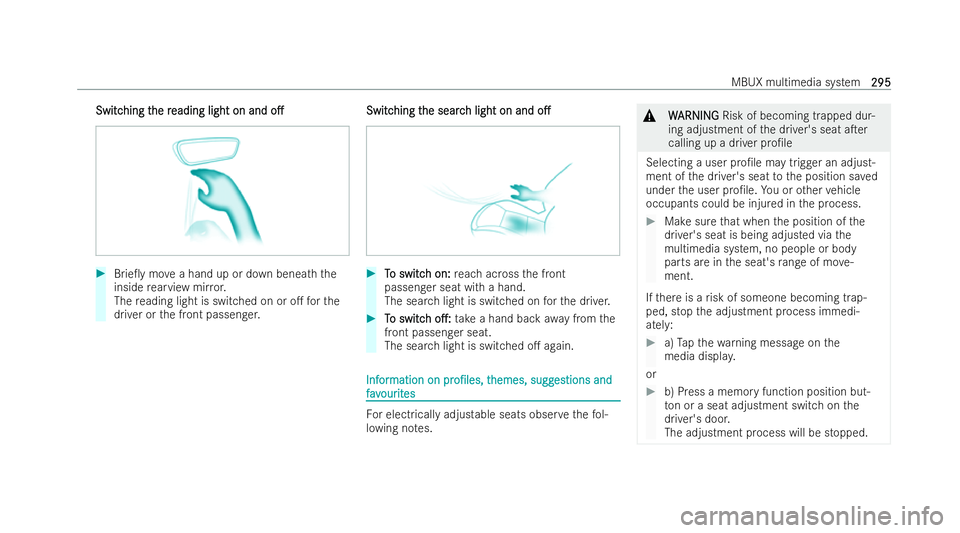 MBUX multimedia system 295

Switching the reading light on and off

Briefly move a hand up or down beneath the inside rearview mirror.
The reading light is switched on or off for the driver or the front passenger.

Switching the search light on and off

To switch on: reach across the front passenger seat with a hand.
The search light is switched on for the driver.

To switch off: take a hand back away from the front passenger seat.
The search light is switched off again.

Information on profiles, themes, suggestions and favourites

For electrically adjustable seats observe the following notes.

WARNING Risk of becoming trapped during adjustment of the driver's seat after calling up a driver profile

Selecting a user profile may trigger an adjustment of the driver's seat to the position saved under the user profile. You or other vehicle occupants could be injured in the process.

Make sure that when the position of the driver's seat is being adjusted via the multimedia system, no people or body parts are in the seat's range of movement.

If there is a risk of someone becoming trapped, stop the adjustment process immediately:

a) Tap the warning message on the media display.

or

b) Press a memory function position button or a seat adjustment switch on the driver's door.
The adjustment process will be stopped.

carmanualsonline.info