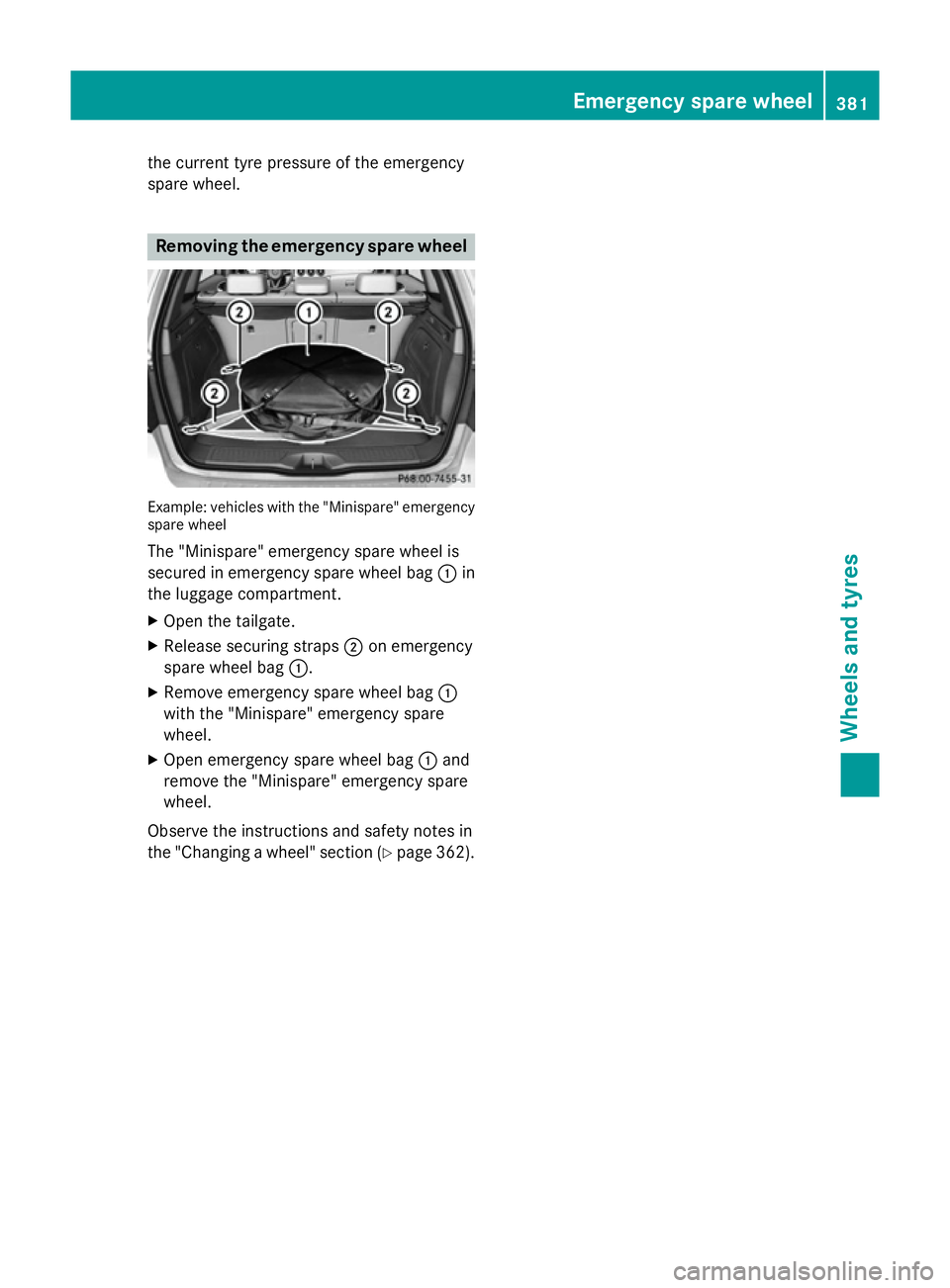 Emergency spare wheel 381

the current tyre pressure of the emergency spare wheel.

Removing the emergency spare wheel

2 1 2
2 2

P68.00-7455-31

Example: vehicles with the "Minispare" emergency spare wheel

The "Minispare" emergency spare wheel is secured in emergency spare wheel bag ① in the luggage compartment.

▶ Open the tailgate.

▶ Release securing straps ② on emergency spare wheel bag ①.

▶ Remove emergency spare wheel bag ① with the "Minispare" emergency spare wheel.

▶ Open emergency spare wheel bag ① and remove the "Minispare" emergency spare wheel.

Observe the instructions and safety notes in the "Changing a wheel" section (▷ page 362).

Wheels and tyres

carmanualsonline.info