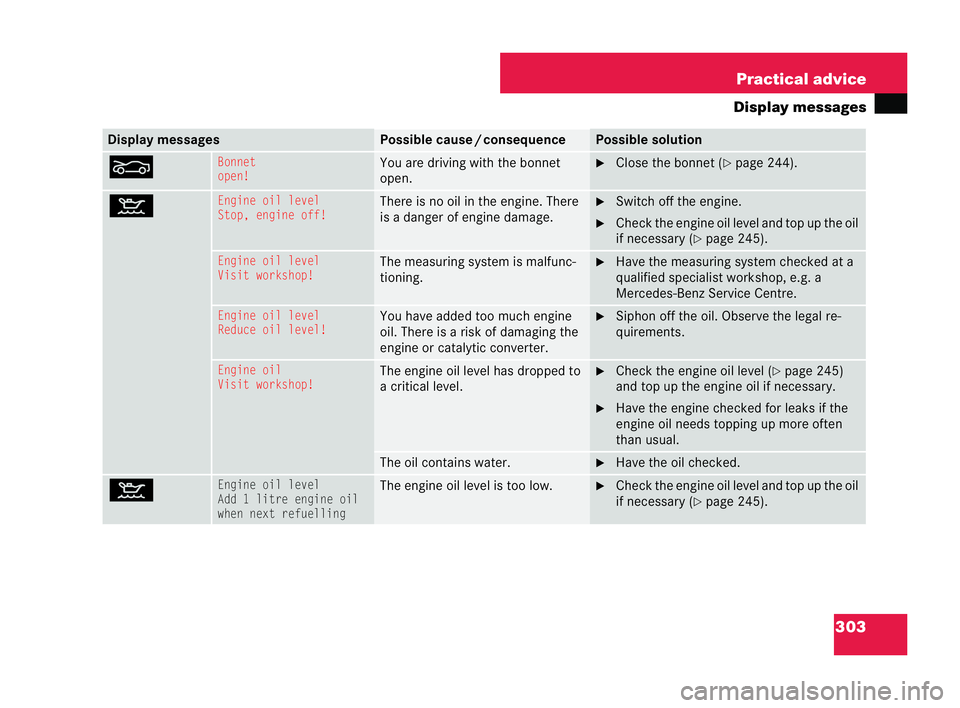 Practical advice
Display messages

| Display messages | | Possible cause / consequence | Possible solution |
|---|---|---|---|
| | Bonnet open! | You are driving with the bonnet open. | ▶ Close the bonnet (▷ page 244). |
| | Engine oil level Stop, engine off! | There is no oil in the engine. There is a danger of engine damage. | ▶ Switch off the engine. ▶ Check the engine oil level and top up the oil if necessary (▷ page 245). |
| | Engine oil level Visit workshop! | The measuring system is malfunctioning. | ▶ Have the measuring system checked at a qualified specialist workshop, e.g. a Mercedes-Benz Service Centre. |
| | Engine oil level Reduce oil level! | You have added too much engine oil. There is a risk of damaging the engine or catalytic converter. | ▶ Siphon off the oil. Observe the legal requirements. |
| | Engine oil Visit workshop! | The engine oil level has dropped to a critical level. | ▶ Check the engine oil level (▷ page 245) and top up the engine oil if necessary. ▶ Have the engine checked for leaks if the engine oil needs topping up more often than usual. |
| | | The oil contains water. | ▶ Have the oil checked. |
| | Engine oil level Add 1 litre engine oil when next refuelling | The engine oil level is too low. | ▶ Check the engine oil level and top up the oil if necessary (▷ page 245). |

303

carmanualsonline.info