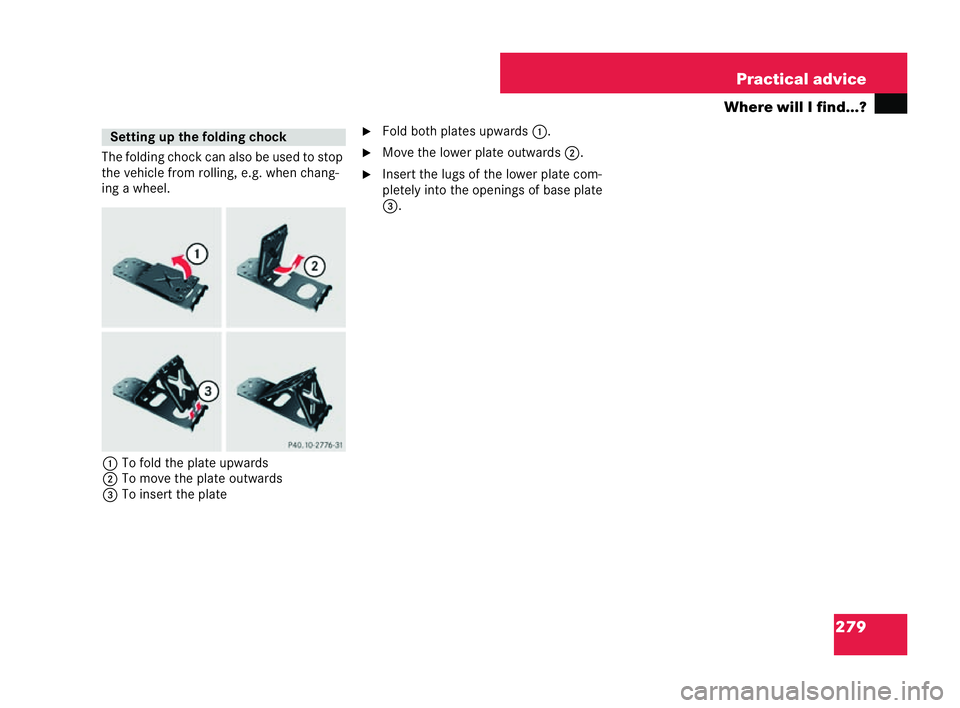 Practical advice

Where will I find...?

Setting up the folding chock

The folding chock can also be used to stop the vehicle from rolling, e.g. when changing a wheel.

1

2

3

P40.10-2776-31

① To fold the plate upwards
② To move the plate outwards
③ To insert the plate

▶ Fold both plates upwards ①.

▶ Move the lower plate outwards ②.

▶ Insert the lugs of the lower plate completely into the openings of base plate ③.

279

carmanualsonline.info