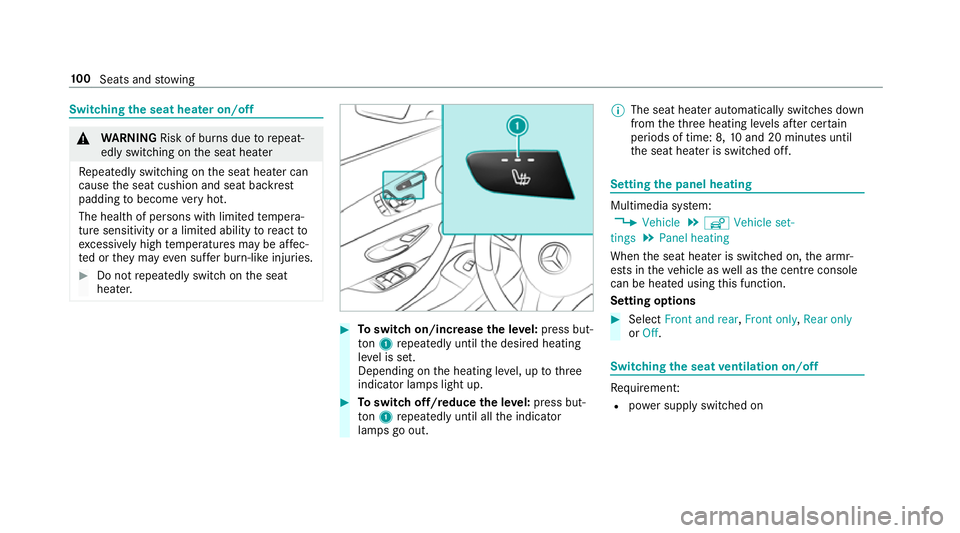 100 Seats and stowing

Switching the seat heater on/off

WARNING Risk of burns due to repeatedly switching on the seat heater

Repeatedly switching on the seat heater can cause the seat cushion and seat backrest padding to become very hot.
The health of persons with limited temperature sensitivity or a limited ability to react to excessively high temperatures may be affected or they may even suffer burn-like injuries.

Do not repeatedly switch on the seat heater.

1

To switch on/increase the level: press button 1 repeatedly until the desired heating level is set.
Depending on the heating level, up to three indicator lamps light up.

To switch off/reduce the level: press button 1 repeatedly until all the indicator lamps go out.

The seat heater automatically switches down from the three heating levels after certain periods of time: 8, 10 and 20 minutes until the seat heater is switched off.

Setting the panel heating

Multimedia system:
Vehicle Vehicle settings Panel heating
When the seat heater is switched on, the armrests in the vehicle as well as the centre console can be heated using this function.
Setting options

Select Front and rear, Front only, Rear only or Off.

Switching the seat ventilation on/off

Requirement:
power supply switched on

carmanualsonline.info