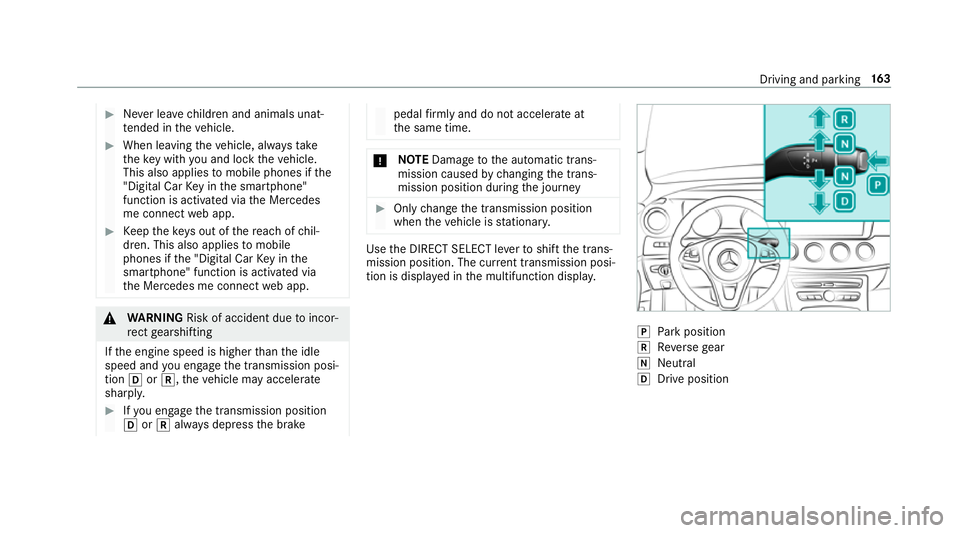 Driving and parking 163

Never leave children and animals unattended in the vehicle.

When leaving the vehicle, always take the key with you and lock the vehicle. This also applies to mobile phones if the "Digital Car Key in the smartphone" function is activated via the Mercedes me connect web app.

Keep the keys out of the reach of children. This also applies to mobile phones if the "Digital Car Key in the smartphone" function is activated via the Mercedes me connect web app.

WARNING Risk of accident due to incorrect gearshifting

If the engine speed is higher than the idle speed and you engage the transmission position D or R, the vehicle may accelerate sharply.

If you engage the transmission position D or R always depress the brake pedal firmly and do not accelerate at the same time.

NOTE Damage to the automatic transmission caused by changing the transmission position during the journey

Only change the transmission position when the vehicle is stationary.

Use the DIRECT SELECT lever to shift the transmission position. The current transmission position is displayed in the multifunction display.

R

N

N

P

D

P Park position
R Reverse gear
N Neutral
D Drive position

carmanualsonline.info