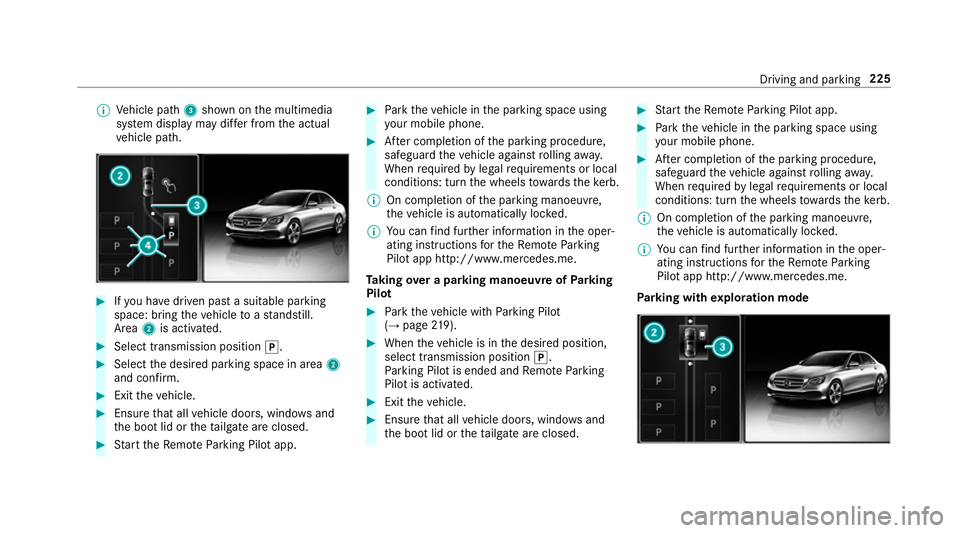 Driving and parking 225

ⓘ Vehicle path 3 shown on the multimedia system display may differ from the actual vehicle path.

2
3
4
P
P
P
P
P

▶ If you have driven past a suitable parking space: bring the vehicle to a standstill. Area 2 is activated.

▶ Select transmission position P.

▶ Select the desired parking space in area 2 and confirm.

▶ Exit the vehicle.

▶ Ensure that all vehicle doors, windows and the boot lid or the tailgate are closed.

▶ Start the Remote Parking Pilot app.

▶ Park the vehicle in the parking space using your mobile phone.

▶ After completion of the parking procedure, safeguard the vehicle against rolling away. When required by legal requirements or local conditions: turn the wheels towards the kerb.

ⓘ On completion of the parking manoeuvre, the vehicle is automatically locked.

ⓘ You can find further information in the operating instructions for the Remote Parking Pilot app http://www.mercedes.me.

Taking over a parking manoeuvre of Parking Pilot

▶ Park the vehicle with Parking Pilot (→ page 219).

▶ When the vehicle is in the desired position, select transmission position P. Parking Pilot is ended and Remote Parking Pilot is activated.

▶ Exit the vehicle.

▶ Ensure that all vehicle doors, windows and the boot lid or the tailgate are closed.

▶ Start the Remote Parking Pilot app.

▶ Park the vehicle in the parking space using your mobile phone.

▶ After completion of the parking procedure, safeguard the vehicle against rolling away. When required by legal requirements or local conditions: turn the wheels towards the kerb.

ⓘ On completion of the parking manoeuvre, the vehicle is automatically locked.

ⓘ You can find further information in the operating instructions for the Remote Parking Pilot app http://www.mercedes.me.

Parking with exploration mode

2
3
P
P
P
P
P

carmanualsonline.info