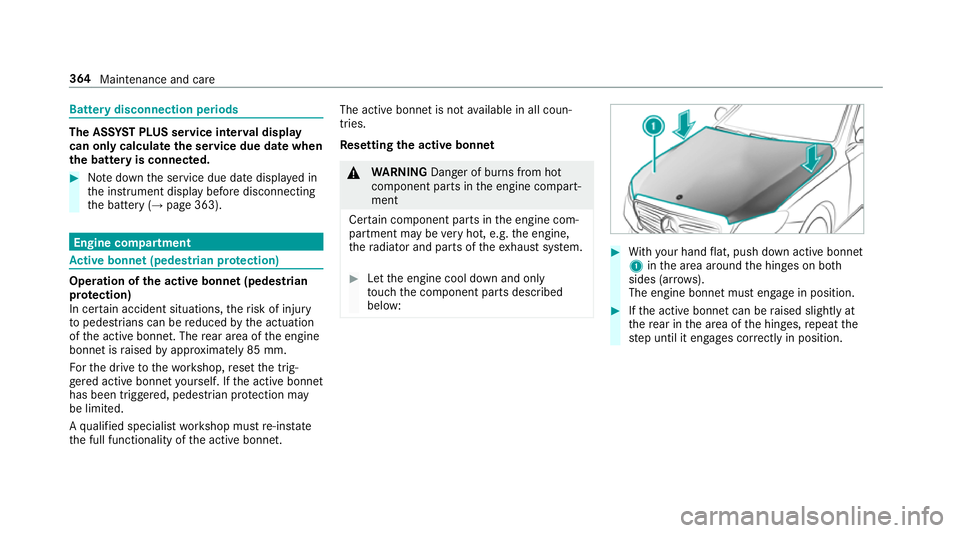 364 Maintenance and care

Battery disconnection periods

The ASSYST PLUS service interval display can only calculate the service due date when the battery is connected.

Note down the service due date displayed in the instrument display before disconnecting the battery (→ page 363).

Engine compartment

Active bonnet (pedestrian protection)

Operation of the active bonnet (pedestrian protection)
In certain accident situations, the risk of injury to pedestrians can be reduced by the actuation of the active bonnet. The rear area of the engine bonnet is raised by approximately 85 mm.
For the drive to the workshop, reset the triggered active bonnet yourself. If the active bonnet has been triggered, pedestrian protection may be limited.
A qualified specialist workshop must re-instate the full functionality of the active bonnet.

The active bonnet is not available in all countries.

Resetting the active bonnet

WARNING Danger of burns from hot component parts in the engine compartment

Certain component parts in the engine compartment may be very hot, e.g. the engine, the radiator and parts of the exhaust system.

Let the engine cool down and only touch the component parts described below:

1

With your hand flat, push down active bonnet 1 in the area around the hinges on both sides (arrows).
The engine bonnet must engage in position.

If the active bonnet can be raised slightly at the rear in the area of the hinges, repeat the step until it engages correctly in position.

carmanualsonline.info