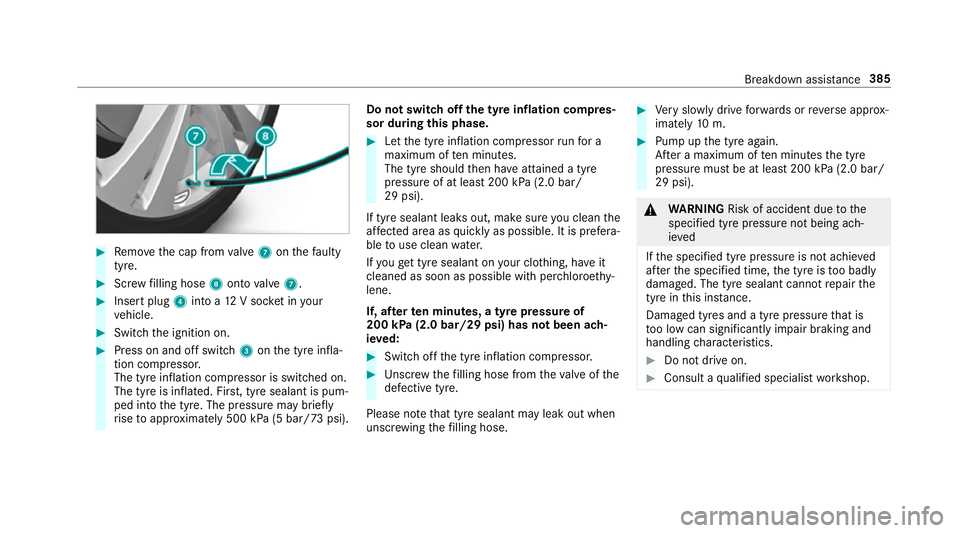 Breakdown assistance 385

7
8

Remove the cap from valve 7 on the faulty tyre.

Screw filling hose 8 onto valve 7.

Insert plug 4 into a 12 V socket in your vehicle.

Switch the ignition on.

Press on and off switch 3 on the tyre inflation compressor.
The tyre inflation compressor is switched on. The tyre is inflated. First, tyre sealant is pumped into the tyre. The pressure may briefly rise to approximately 500 kPa (5 bar/73 psi).

Do not switch off the tyre inflation compressor during this phase.

Let the tyre inflation compressor run for a maximum of ten minutes.
The tyre should then have attained a tyre pressure of at least 200 kPa (2.0 bar/ 29 psi).

If tyre sealant leaks out, make sure you clean the affected area as quickly as possible. It is preferable to use clean water.

If you get tyre sealant on your clothing, have it cleaned as soon as possible with perchloroethylene.

If, after ten minutes, a tyre pressure of 200 kPa (2.0 bar/29 psi) has not been achieved:

Switch off the tyre inflation compressor.

Unscrew the filling hose from the valve of the defective tyre.

Please note that tyre sealant may leak out when unscrewing the filling hose.

Very slowly drive forwards or reverse approximately 10 m.

Pump up the tyre again.
After a maximum of ten minutes the tyre pressure must be at least 200 kPa (2.0 bar/ 29 psi).

WARNING Risk of accident due to the specified tyre pressure not being achieved

If the specified tyre pressure is not achieved after the specified time, the tyre is too badly damaged. The tyre sealant cannot repair the tyre in this instance.

Damaged tyres and a tyre pressure that is too low can significantly impair braking and handling characteristics.

Do not drive on.

Consult a qualified specialist workshop.

carmanualsonline.info