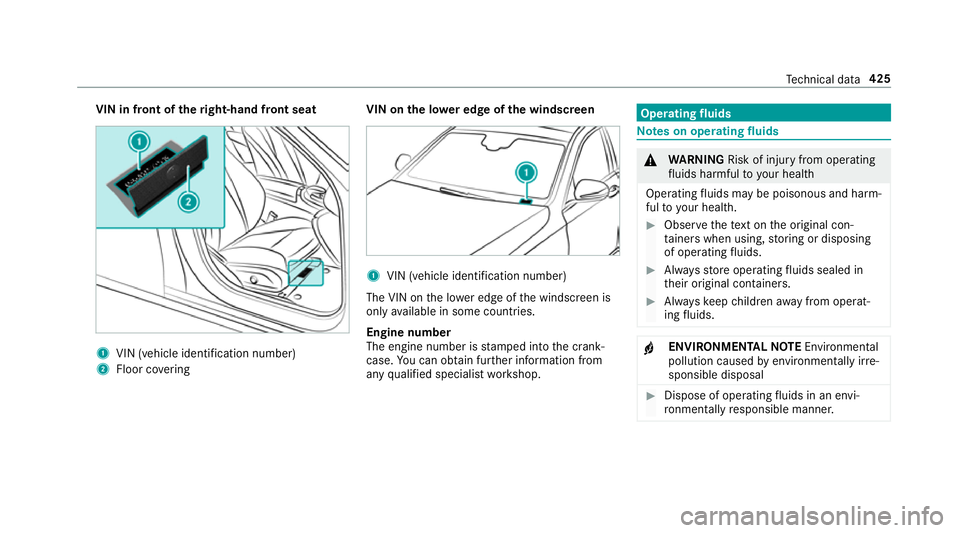 Technical data 425

VIN in front of the right-hand front seat

1
2

1 VIN (vehicle identification number)
2 Floor covering

VIN on the lower edge of the windscreen

1

1 VIN (vehicle identification number)

The VIN on the lower edge of the windscreen is only available in some countries.

Engine number
The engine number is stamped into the crankcase. You can obtain further information from any qualified specialist workshop.

Operating fluids

Notes on operating fluids

WARNING Risk of injury from operating fluids harmful to your health

Operating fluids may be poisonous and harmful to your health.

Observe the text on the original containers when using, storing or disposing of operating fluids.

Always store operating fluids sealed in their original containers.

Always keep children away from operating fluids.

ENVIRONMENTAL NOTE Environmental pollution caused by environmentally irresponsible disposal

Dispose of operating fluids in an environmentally responsible manner.

carmanualsonline.info