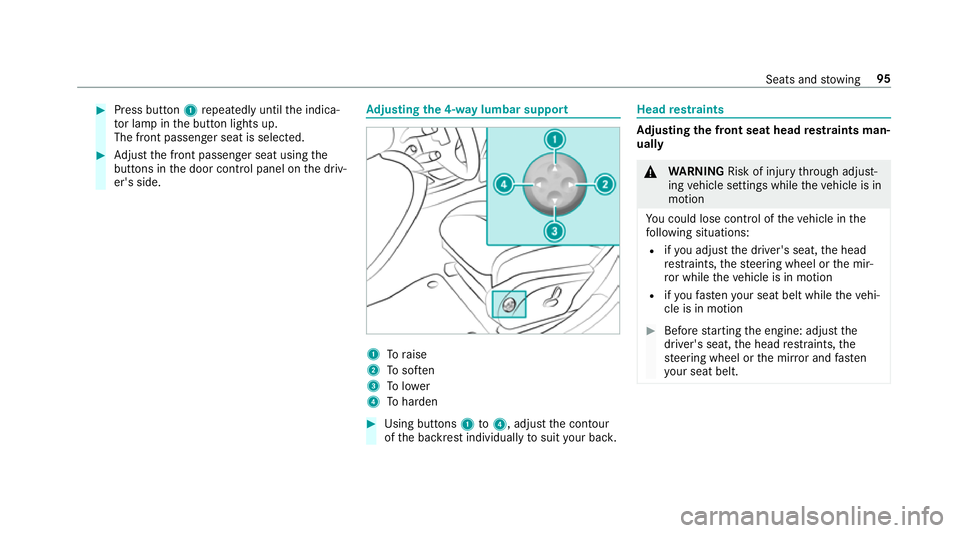 Seats and stowing 95

▶ Press button 1 repeatedly until the indicator lamp in the button lights up.
The front passenger seat is selected.

▶ Adjust the front passenger seat using the buttons in the door control panel on the driver's side.

Adjusting the 4-way lumbar support

1
2
3
4

1 To raise
2 To soften
3 To lower
4 To harden

▶ Using buttons 1 to 4, adjust the contour of the backrest individually to suit your back.

Head restraints

Adjusting the front seat head restraints manually

⚠ WARNING Risk of injury through adjusting vehicle settings while the vehicle is in motion

You could lose control of the vehicle in the following situations:
• if you adjust the driver's seat, the head restraints, the steering wheel or the mirror while the vehicle is in motion
• if you fasten your seat belt while the vehicle is in motion

▶ Before starting the engine: adjust the driver's seat, the head restraints, the steering wheel or the mirror and fasten your seat belt.

carmanualsonline.info