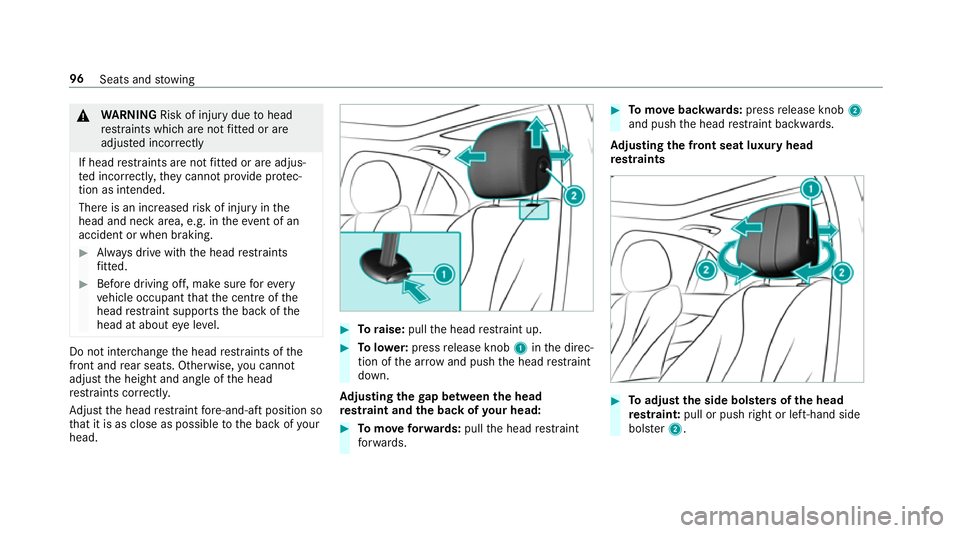 96 Seats and stowing

⚠ WARNING Risk of injury due to head restraints which are not fitted or are adjusted incorrectly

If head restraints are not fitted or are adjusted incorrectly, they cannot provide protection as intended.

There is an increased risk of injury in the head and neck area, e.g. in the event of an accident or when braking.

▶ Always drive with the head restraints fitted.

▶ Before driving off, make sure for every vehicle occupant that the centre of the head restraint supports the back of the head at about eye level.

Do not interchange the head restraints of the front and rear seats. Otherwise, you cannot adjust the height and angle of the head restraints correctly.

Adjust the head restraint fore-and-aft position so that it is as close as possible to the back of your head.

2

1

▶ To raise: pull the head restraint up.

▶ To lower: press release knob 1 in the direction of the arrow and push the head restraint down.

Adjusting the gap between the head restraint and the back of your head:

▶ To move forwards: pull the head restraint forwards.

▶ To move backwards: press release knob 2 and push the head restraint backwards.

Adjusting the front seat luxury head restraints

1

2

2

▶ To adjust the side bolsters of the head restraint: pull or push right or left-hand side bolster 2.

carmanualsonline.info