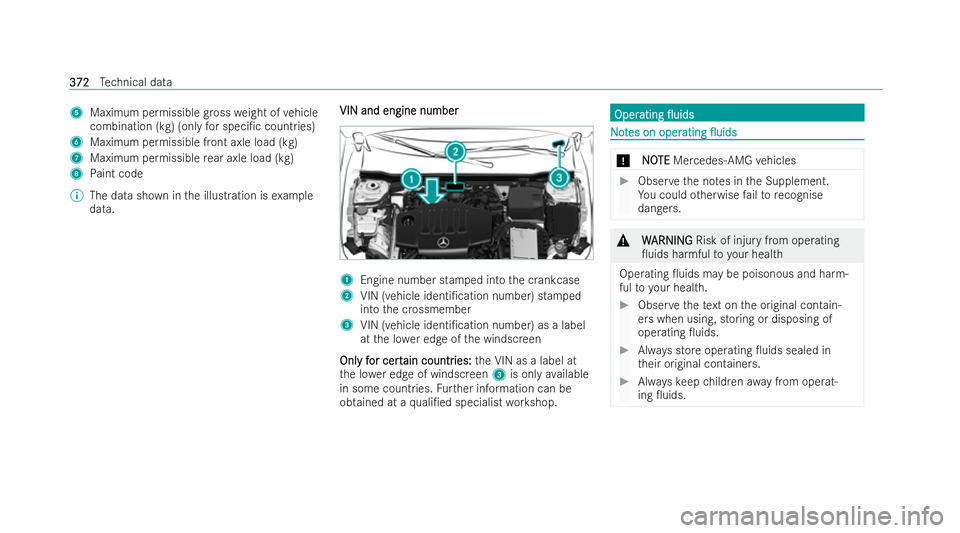 372 Technical data

5 Maximum permissible gross weight of vehicle combination (kg) (only for specific countries)
6 Maximum permissible front axle load (kg)
7 Maximum permissible rear axle load (kg)
8 Paint code
ⓘ The data shown in the illustration is example data.

VIN and engine number

1
2
3

1 Engine number stamped into the crankcase
2 VIN (vehicle identification number) stamped into the crossmember
3 VIN (vehicle identification number) as a label at the lower edge of the windscreen

Only for certain countries: the VIN as a label at the lower edge of windscreen 3 is only available in some countries. Further information can be obtained at a qualified specialist workshop.

Operating fluids

Notes on operating fluids

! NOTE Mercedes-AMG vehicles

▶ Observe the notes in the Supplement. You could otherwise fail to recognise dangers.

⚠ WARNING Risk of injury from operating fluids harmful to your health

Operating fluids may be poisonous and harmful to your health.

▶ Observe the text on the original containers when using, storing or disposing of operating fluids.

▶ Always store operating fluids sealed in their original containers.

▶ Always keep children away from operating fluids.

carmanualsonline.info