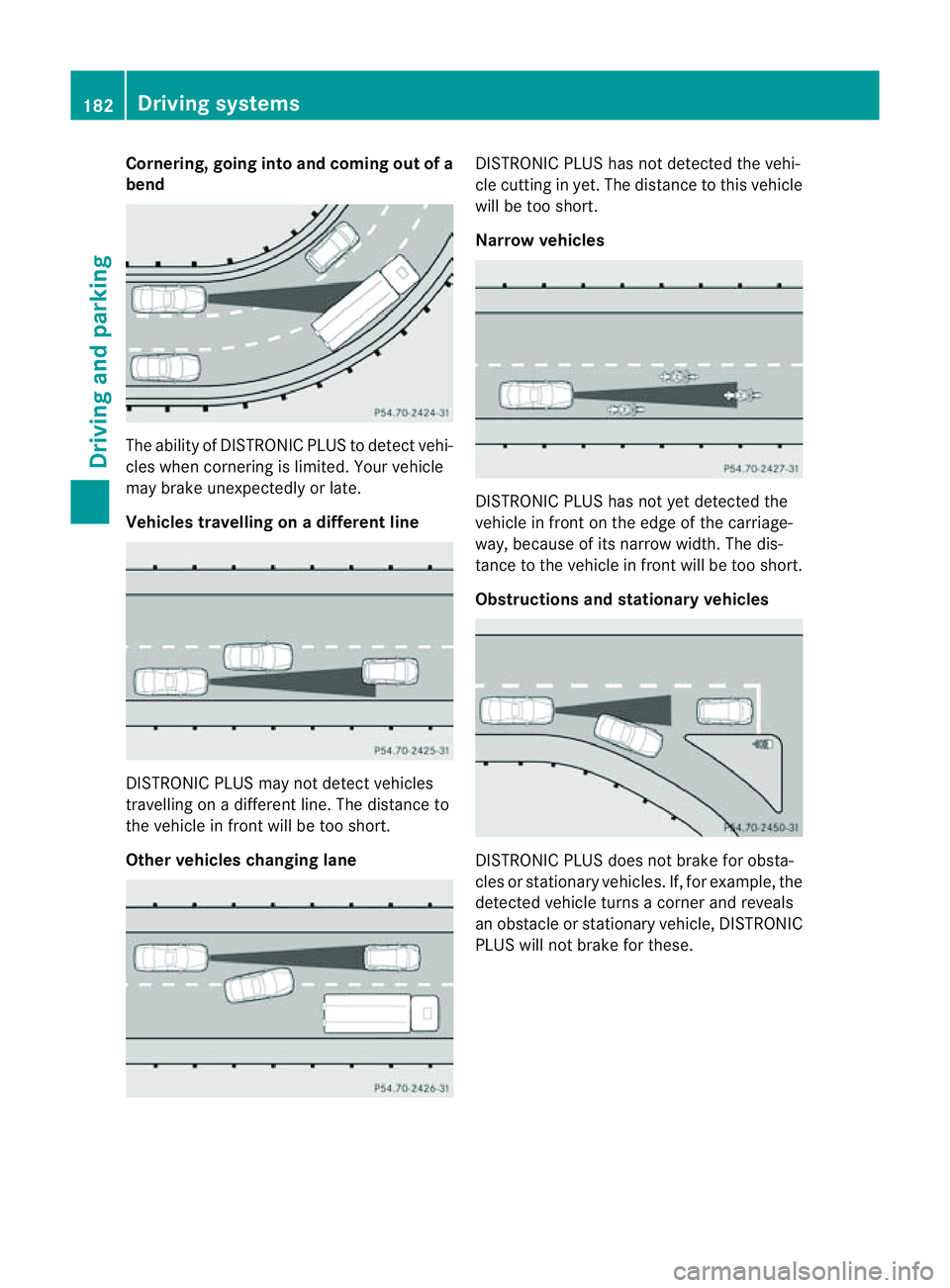 182 Driving systems

Driving and parking

Cornering, going into and coming out of a bend

P54.70-2424-31

The ability of DISTRONIC PLUS to detect vehicles when cornering is limited. Your vehicle may brake unexpectedly or late.

Vehicles travelling on a different line

P54.70-2425-31

DISTRONIC PLUS may not detect vehicles travelling on a different line. The distance to the vehicle in front will be too short.

Other vehicles changing lane

P54.70-2426-31

DISTRONIC PLUS has not detected the vehicle cutting in yet. The distance to this vehicle will be too short.

Narrow vehicles

P54.70-2427-31

DISTRONIC PLUS has not yet detected the vehicle in front on the edge of the carriageway, because of its narrow width. The distance to the vehicle in front will be too short.

Obstructions and stationary vehicles

P54.70-2450-31

DISTRONIC PLUS does not brake for obstacles or stationary vehicles. If, for example, the detected vehicle turns a corner and reveals an obstacle or stationary vehicle, DISTRONIC PLUS will not brake for these.

carmanualsonline.info