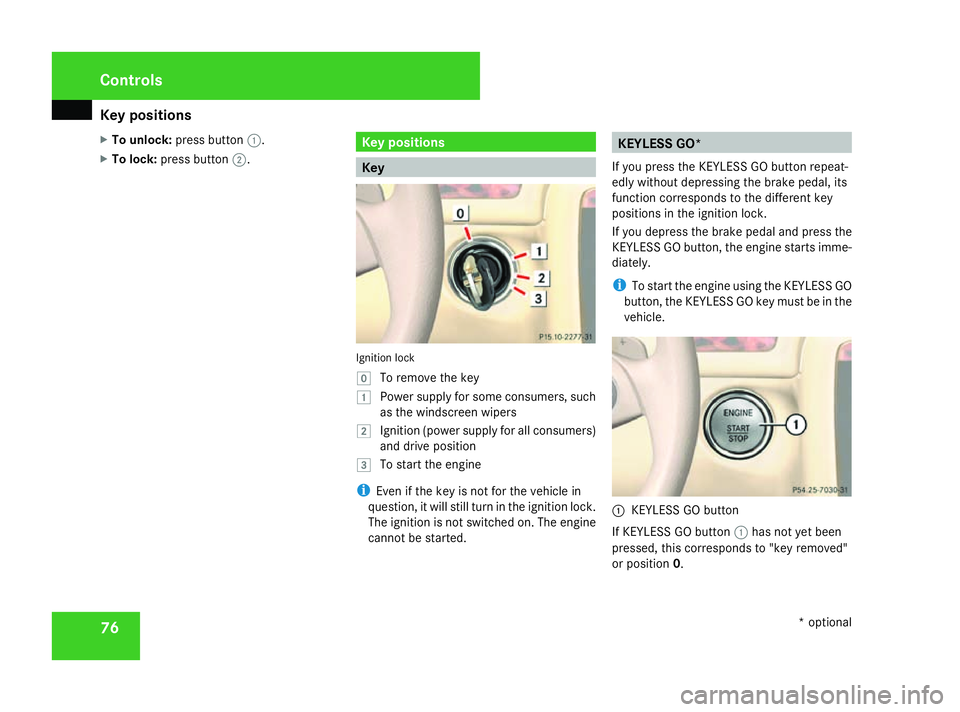 Controls

Key positions

▶ To unlock: press button 1.

▶ To lock: press button 2.

Key positions

Key

0

1

2

3

P15.10-2277-31

Ignition lock

0 To remove the key

1 Power supply for some consumers, such as the windscreen wipers

2 Ignition (power supply for all consumers) and drive position

3 To start the engine

i Even if the key is not for the vehicle in question, it will still turn in the ignition lock. The ignition is not switched on. The engine cannot be started.

KEYLESS GO*

If you press the KEYLESS GO button repeatedly without depressing the brake pedal, its function corresponds to the different key positions in the ignition lock.

If you depress the brake pedal and press the KEYLESS GO button, the engine starts immediately.

i To start the engine using the KEYLESS GO button, the KEYLESS GO key must be in the vehicle.

ENGINE START STOP

1

P54.25-7030-31

1 KEYLESS GO button

If KEYLESS GO button 1 has not yet been pressed, this corresponds to "key removed" or position 0.

76

* optional

carmanualsonline.info