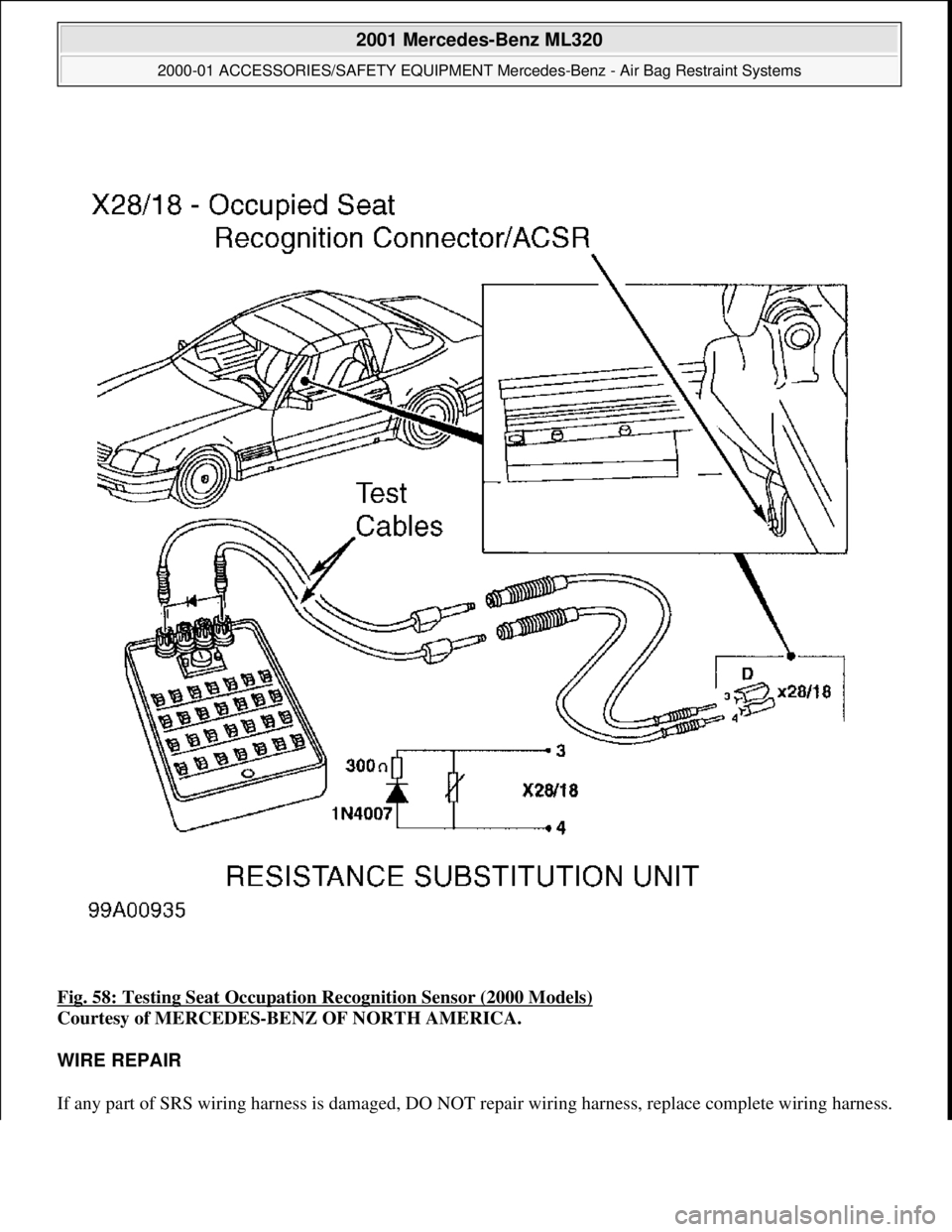 2001 Mercedes-Benz ML320

2000-01 ACCESSORIES/SAFETY EQUIPMENT Mercedes-Benz - Air Bag Restraint Systems

X28/18 - Occupied Seat Recognition Connector/ACSR

Test Cables

D

3

4

x28/18

300Ω

1N4007

3

X28/18

4

RESISTANCE SUBSTITUTION UNIT

99A00935

Fig. 58: Testing Seat Occupation Recognition Sensor (2000 Models)
Courtesy of MERCEDES-BENZ OF NORTH AMERICA.

WIRE REPAIR

If any part of SRS wiring harness is damaged, DO NOT repair wiring harness, replace complete wiring harness.

carmanualsonline.info