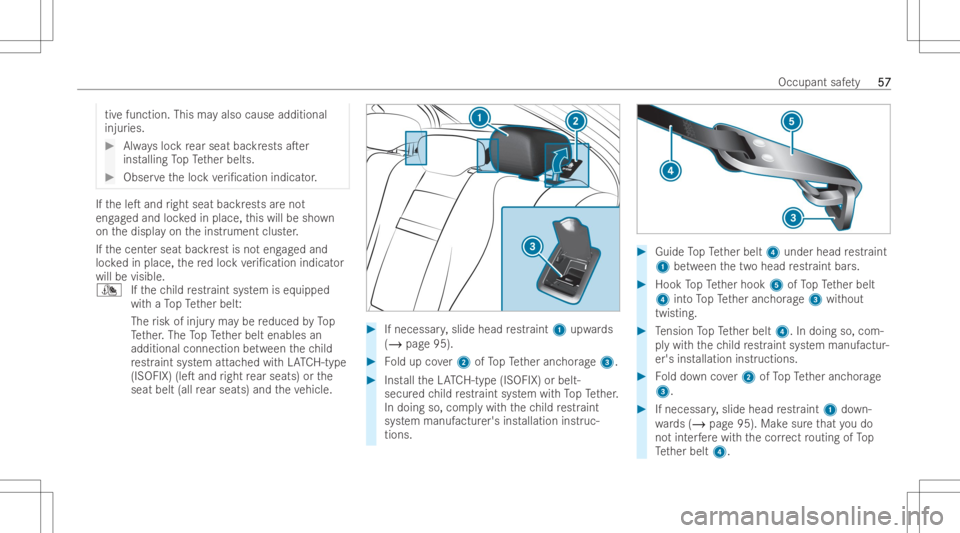 Occupant safety 57

tive function. This may also cause additional injuries.

▶ Always lock rear seat backrests after installing Top Tether belts.

▶ Observe the lock verification indicator.

If the left and right seat backrests are not engaged and locked in place, this will be shown on the display on the instrument cluster.

If the center seat backrest is not engaged and locked in place, the red lock verification indicator will be visible.

If the child restraint system is equipped with a Top Tether belt:

The risk of injury may be reduced by Top Tether. The Top Tether belt enables an additional connection between the child restraint system attached with LATCH-type (ISOFIX) (left and right rear seats) or the seat belt (all rear seats) and the vehicle.

1
2
3

▶ If necessary, slide head restraint 1 upwards (→ page 95).

▶ Fold up cover 2 of Top Tether anchorage 3.

▶ Install the LATCH-type (ISOFIX) or belt-secured child restraint system with Top Tether. In doing so, comply with the child restraint system manufacturer's installation instructions.

5
4
3

▶ Guide Top Tether belt 4 under head restraint 1 between the two head restraint bars.

▶ Hook Top Tether hook 5 of Top Tether belt 4 into Top Tether anchorage 3 without twisting.

▶ Tension Top Tether belt 4. In doing so, comply with the child restraint system manufacturer's installation instructions.

▶ Fold down cover 2 of Top Tether anchorage 3.

▶ If necessary, slide head restraint 1 downwards (→ page 95). Make sure that you do not interfere with the correct routing of Top Tether belt 4.

carmanualsonline.info