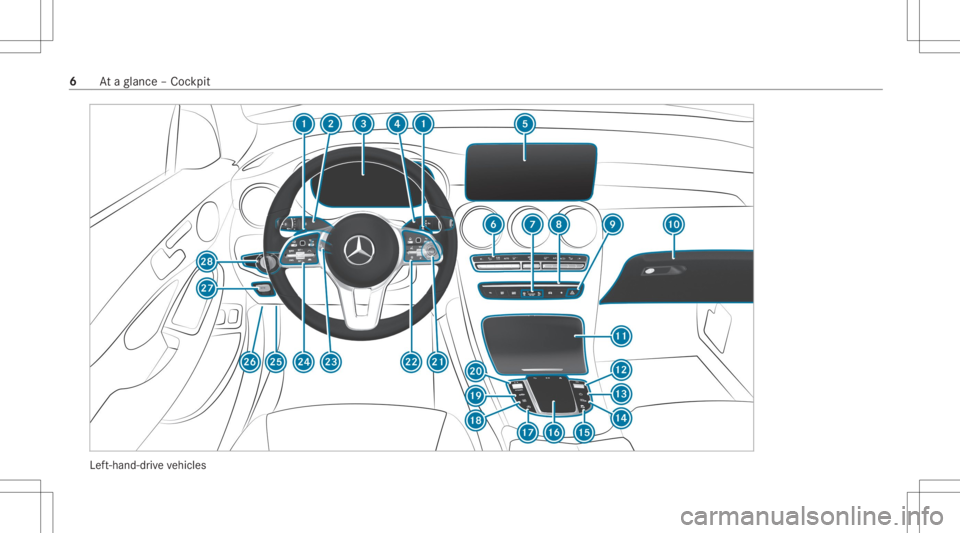 6 At a glance – Cockpit

1 2 3 4 1 5

6 7 8 9 10

28

27

11

26 25 24 23 22 21

20 12

19 13

18 14

17 16 15

Left-hand-drive vehicles

carmanualsonline.info