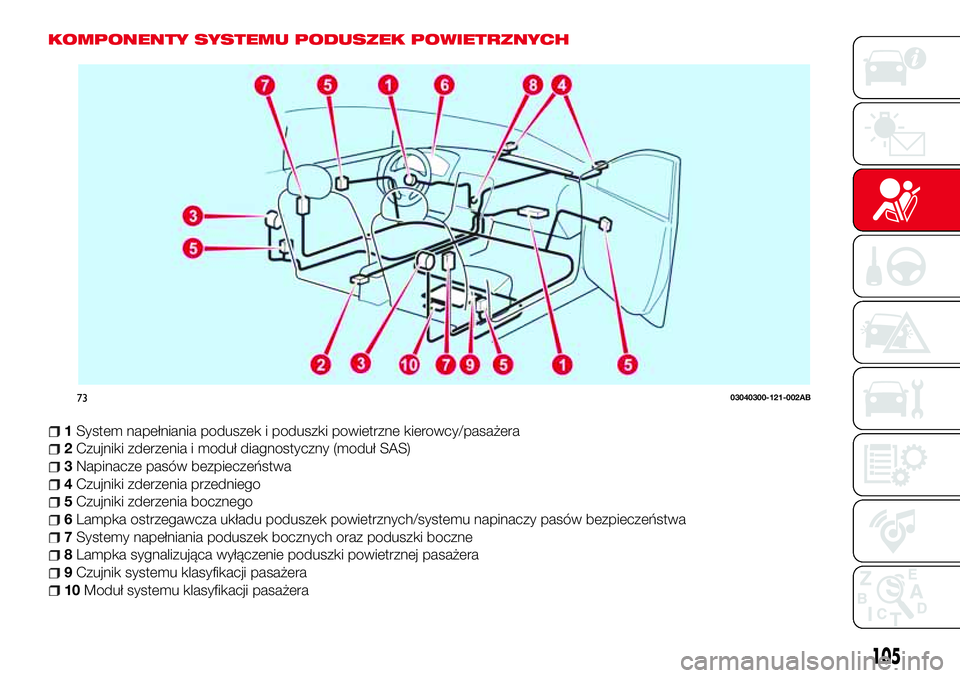 KOMPONENTY SYSTEMU PODUSZEK POWIETRZNYCH

7 5 1 6 8 4

3

5

2 3 10 7 9 5 1 5

73

03040300-121-002AB

1 System napełniania poduszek i poduszki powietrzne kierowcy/pasażera
2 Czujniki zderzenia i moduł diagnostyczny (moduł SAS)
3 Napinacze pasów bezpieczeństwa
4 Czujniki zderzenia przedniego
5 Czujniki zderzenia bocznego
6 Lampka ostrzegawcza układu poduszek powietrznych/systemu napinaczy pasów bezpieczeństwa
7 Systemy napełniania poduszek bocznych oraz poduszki boczne
8 Lampka sygnalizująca wyłączenie poduszki powietrznej pasażera
9 Czujnik systemu klasyfikacji pasażera
10 Moduł systemu klasyfikacji pasażera

Z E
B A
I C T D

105

carmanualsonline.info