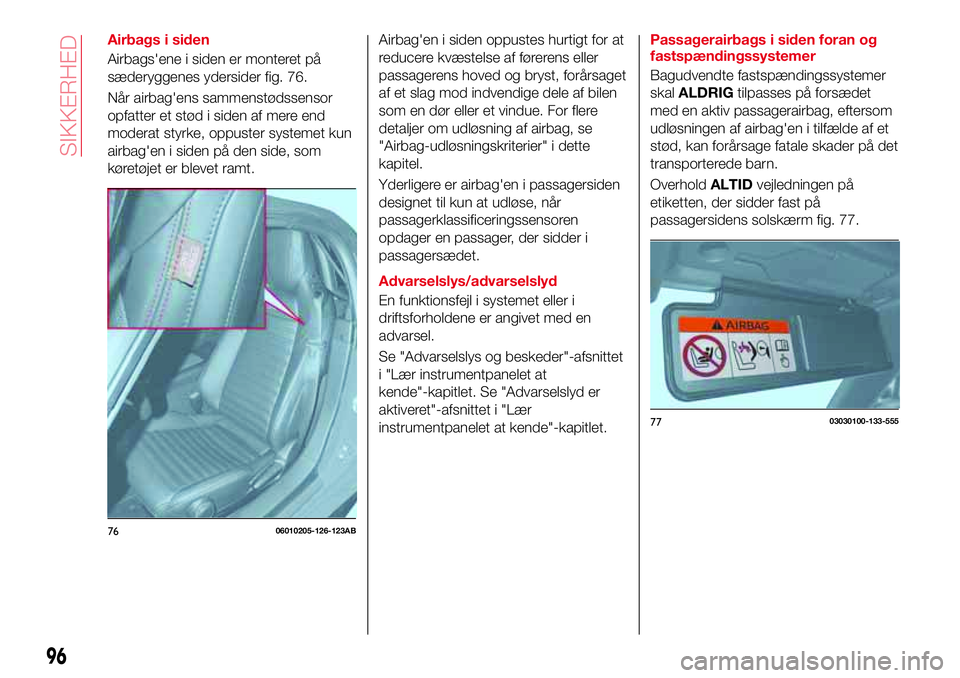 SIKKERHED

Airbags i siden

Airbags'ene i siden er monteret på sæderyggenes ydersider fig. 76.

Når airbag'ens sammenstødssensor opfatter et stød i siden af mere end moderat styrke, oppuster systemet kun airbag'en i siden på den side, som køretøjet er blevet ramt.

76 06010205-126-123AB

Airbag'en i siden oppustes hurtigt for at reducere kvæstelse af førerens eller passagerens hoved og bryst, forårsaget af et slag mod indvendige dele af bilen som en dør eller et vindue. For flere detaljer om udløsning af airbag, se "Airbag-udløsningskriterier" i dette kapitel.

Yderligere er airbag'en i passagersiden designet til kun at udløse, når passagerklassificeringssensoren opdager en passager, der sidder i passagersædet.

Advarselslys/advarselslyd

En funktionsfejl i systemet eller i driftsforholdene er angivet med en advarsel.

Se "Advarselslys og beskeder"-afsnittet i "Lær instrumentpanelet at kende"-kapitlet. Se "Advarselslyd er aktiveret"-afsnittet i "Lær instrumentpanelet at kende"-kapitlet.

Passagerairbags i siden foran og fastspændingssystemer

Bagudvendte fastspændingssystemer skal ALDRIG tilpasses på forsædet med en aktiv passagerairbag, eftersom udløsningen af airbag'en i tilfælde af et stød, kan forårsage fatale skader på det transporterede barn.

Overhold ALTID vejledningen på etiketten, der sidder fast på passagersidens solskærm fig. 77.

AIRBAG

77 03030100-133-555

96

carmanualsonline.info