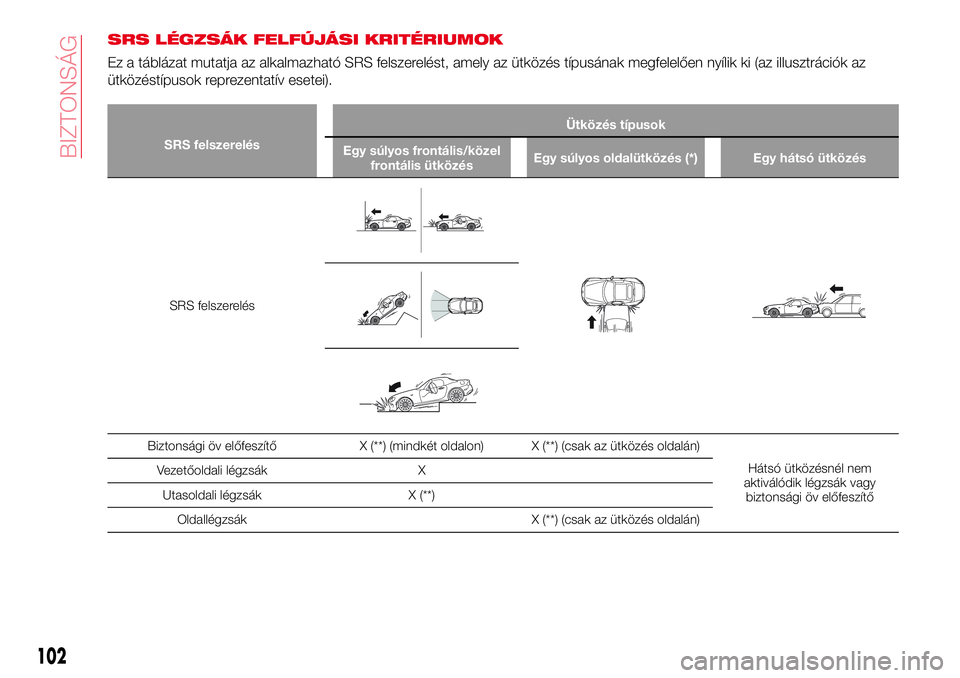 BIZTONSÁG

SRS LÉGZSÁK FELFÚJÁSI KRITÉRIUMOK

Ez a táblázat mutatja az alkalmazható SRS felszerelést, amely az ütközés típusának megfelelően nyílik ki (az illusztrációk az ütközéstípusok reprezentatív esetei).

| SRS felszerelés | Ütközés típusok | | |
|---|---|---|---|
| | Egy súlyos frontális/közel frontális ütközés | Egy súlyos oldalütközés (*) | Egy hátsó ütközés |
| SRS felszerelés | | | |
| Biztonsági öv előfeszítő | X (**) (mindkét oldalon) | X (**) (csak az ütközés oldalán) | Hátsó ütközésnél nem aktiválódik légzsák vagy biztonsági öv előfeszítő |
| Vezetőoldali légzsák | X | | |
| Utasoldali légzsák | X (**) | | |
| Oldallégzsák | | X (**) (csak az ütközés oldalán) | |

102

carmanualsonline.info