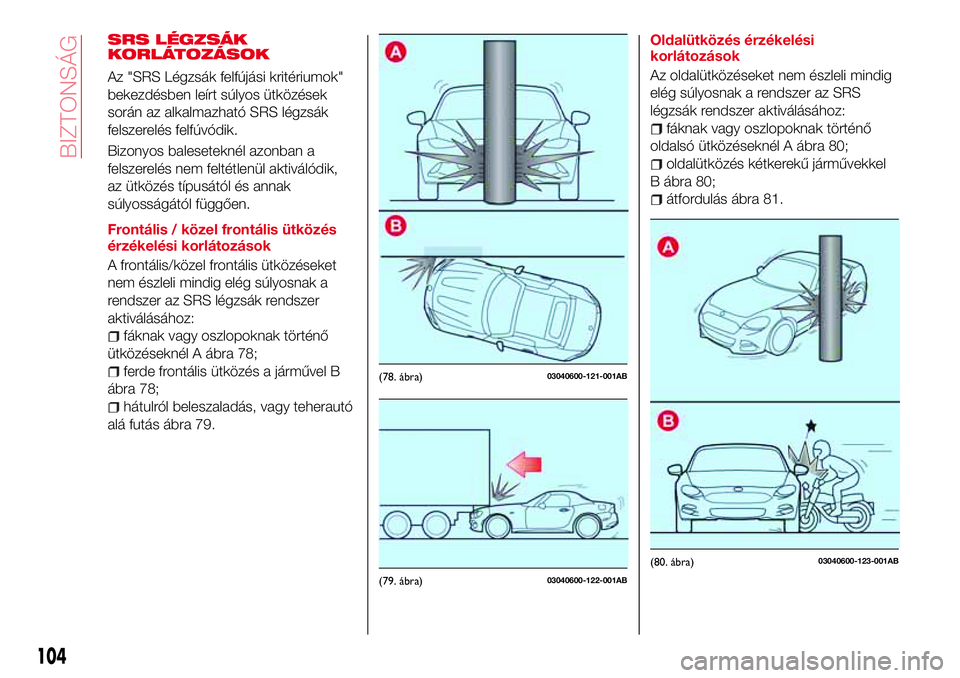 BIZTONSÁG

SRS LÉGZSÁK KORLÁTOZÁSOK

Az "SRS Légzsák felfújási kritériumok" bekezdésben leírt súlyos ütközések során az alkalmazható SRS légzsák felszerelés felfúvódik.

Bizonyos baleseteknél azonban a felszerelés nem feltétlenül aktiválódik, az ütközés típusától és annak súlyosságától függően.

Frontális / közel frontális ütközés érzékelési korlátozások

A frontális/közel frontális ütközéseket nem észleli mindig elég súlyosnak a rendszer az SRS légzsák rendszer aktiválásához:

fáknak vagy oszlopoknak történő ütközéseknél A ábra 78;

ferde frontális ütközés a járművel B ábra 78;

hátulról beleszaladás, vagy teherautó alá futás ábra 79.

A

B

(78. ábra) 03040600-121-001AB

(79. ábra) 03040600-122-001AB

Oldalütközés érzékelési korlátozások

Az oldalütközéseket nem észleli mindig elég súlyosnak a rendszer az SRS légzsák rendszer aktiválásához:

fáknak vagy oszlopoknak történő oldalsó ütközéseknél A ábra 80;

oldalütközés kétkerekű járművekkel B ábra 80;

átfordulás ábra 81.

A

B

(80. ábra) 03040600-123-001AB

104

carmanualsonline.info