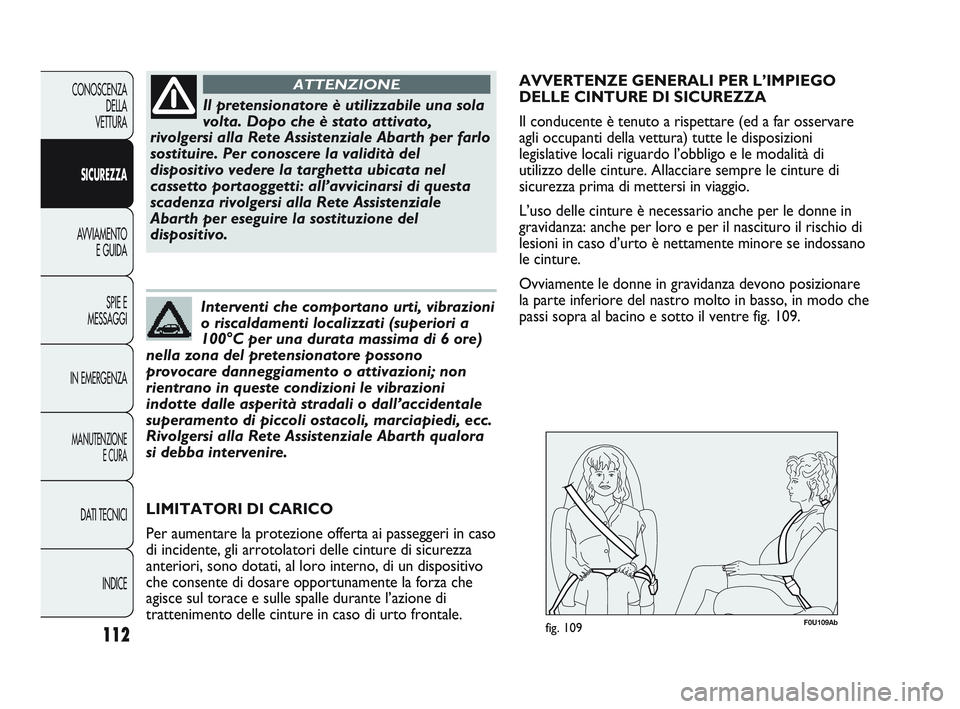 CONOSCENZA DELLA VETTURA

SICUREZZA

AVVIAMENTO E GUIDA

SPIE E MESSAGGI

IN EMERGENZA

MANUTENZIONE E CURA

DATI TECNICI

INDICE

112

ATTENZIONE

Il pretensionatore è utilizzabile una sola volta. Dopo che è stato attivato, rivolgersi alla Rete Assistenziale Abarth per farlo sostituire. Per conoscere la validità del dispositivo vedere la targhetta ubicata nel cassetto portaoggetti: all'avvicinarsi di questa scadenza rivolgersi alla Rete Assistenziale Abarth per eseguire la sostituzione del dispositivo.

Interventi che comportano urti, vibrazioni o riscaldamenti localizzati (superiori a 100°C per una durata massima di 6 ore) nella zona del pretensionatore possono provocare danneggiamento o attivazioni; non rientrano in queste condizioni le vibrazioni indotte dalle asperità stradali o dall'accidentale superamento di piccoli ostacoli, marciapiedi, ecc. Rivolgersi alla Rete Assistenziale Abarth qualora si debba intervenire.

LIMITATORI DI CARICO

Per aumentare la protezione offerta ai passeggeri in caso di incidente, gli arrotolatori delle cinture di sicurezza anteriori, sono dotati, al loro interno, di un dispositivo che consente di dosare opportunamente la forza che agisce sul torace e sulle spalle durante l'azione di trattenimento delle cinture in caso di urto frontale.

AVVERTENZE GENERALI PER L'IMPIEGO DELLE CINTURE DI SICUREZZA

Il conducente è tenuto a rispettare (ed a far osservare agli occupanti della vettura) tutte le disposizioni legislative locali riguardo l'obbligo e le modalità di utilizzo delle cinture. Allacciare sempre le cinture di sicurezza prima di mettersi in viaggio.

L'uso delle cinture è necessario anche per le donne in gravidanza: anche per loro e per il nascituro il rischio di lesioni in caso d'urto è nettamente minore se indossano le cinture.

Ovviamente le donne in gravidanza devono posizionare la parte inferiore del nastro molto in basso, in modo che passi sopra al bacino e sotto il ventre fig. 109.

fig. 109

F0U109Ab

carmanualsonline.info