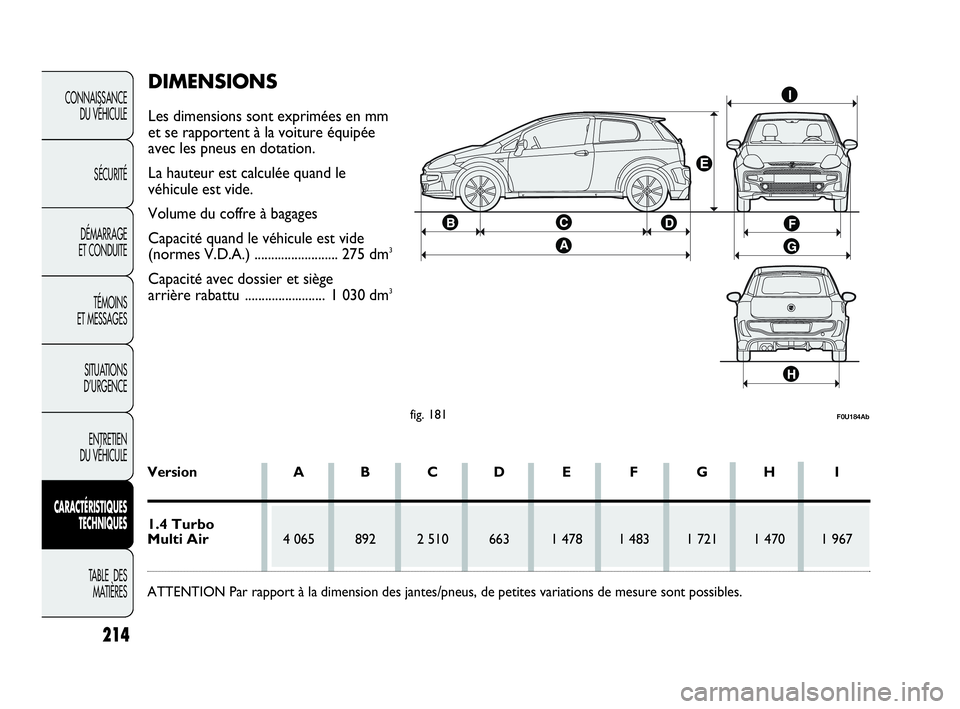 CONNAISSANCE DU VÉHICULE

SÉCURITÉ

DÉMARRAGE ET CONDUITE

TÉMOINS ET MESSAGES

SITUATIONS D'URGENCE

ENTRETIEN DU VÉHICULE

CARACTÉRISTIQUES TECHNIQUES

TABLE DES MATIÈRES

214

DIMENSIONS

Les dimensions sont exprimées en mm et se rapportent à la voiture équipée avec les pneus en dotation.

La hauteur est calculée quand le véhicule est vide.

Volume du coffre à bagages

Capacité quand le véhicule est vide (normes V.D.A.) ......................... 275 dm$^3$

Capacité avec dossier et siège arrière rabattu ........................ 1 030 dm$^3$

I

E

B C D

A

F

G

H

fig. 181

F0U184Ab

| Version | A | B | C | D | E | F | G | H | I |
|---|---|---|---|---|---|---|---|---|---|
| 1.4 Turbo Multi Air | 4 065 | 892 | 2 510 | 663 | 1 478 | 1 483 | 1 721 | 1 470 | 1 967 |

ATTENTION Par rapport à la dimension des jantes/pneus, de petites variations de mesure sont possibles.

carmanualsonline.info