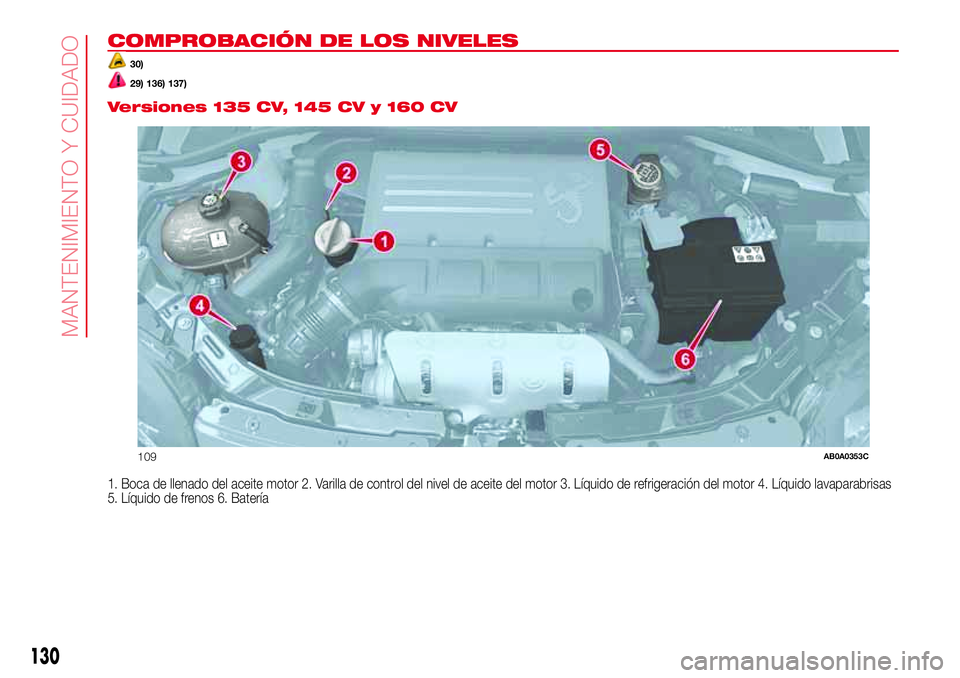 MANTENIMIENTO Y CUIDADO

COMPROBACIÓN DE LOS NIVELES

30)

29) 136) 137)

Versiones 135 CV, 145 CV y 160 CV

3
2
5
1
4
6

109

AB0A0353C

1. Boca de llenado del aceite motor 2. Varilla de control del nivel de aceite del motor 3. Líquido de refrigeración del motor 4. Líquido lavaparabrisas 5. Líquido de frenos 6. Batería

130

carmanualsonline.info