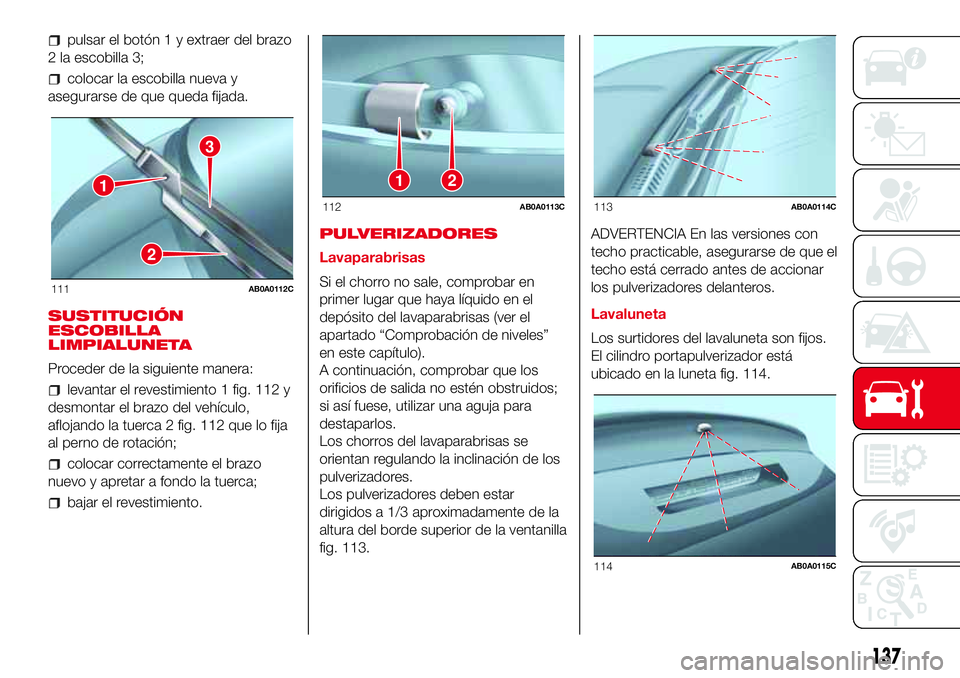 pulsar el botón 1 y extraer del brazo 2 la escobilla 3;

colocar la escobilla nueva y asegurarse de que queda fijada.

3
1
2

111 AB0A0112C

SUSTITUCIÓN ESCOBILLA LIMPIALUNETA

Proceder de la siguiente manera:

levantar el revestimiento 1 fig. 112 y desmontar el brazo del vehículo, aflojando la tuerca 2 fig. 112 que lo fija al perno de rotación;

colocar correctamente el brazo nuevo y apretar a fondo la tuerca;

bajar el revestimiento.

1 2

112 AB0A0113C

PULVERIZADORES

Lavaparabrisas

Si el chorro no sale, comprobar en primer lugar que haya líquido en el depósito del lavaparabrisas (ver el apartado “Comprobación de niveles” en este capítulo).
A continuación, comprobar que los orificios de salida no estén obstruidos; si así fuese, utilizar una aguja para destaparlos.
Los chorros del lavaparabrisas se orientan regulando la inclinación de los pulverizadores.
Los pulverizadores deben estar dirigidos a 1/3 aproximadamente de la altura del borde superior de la ventanilla fig. 113.

113 AB0A0114C

ADVERTENCIA En las versiones con techo practicable, asegurarse de que el techo está cerrado antes de accionar los pulverizadores delanteros.

Lavaluneta

Los surtidores del lavaluneta son fijos. El cilindro portapulverizador está ubicado en la luneta fig. 114.

114 AB0A0115C

137

carmanualsonline.info