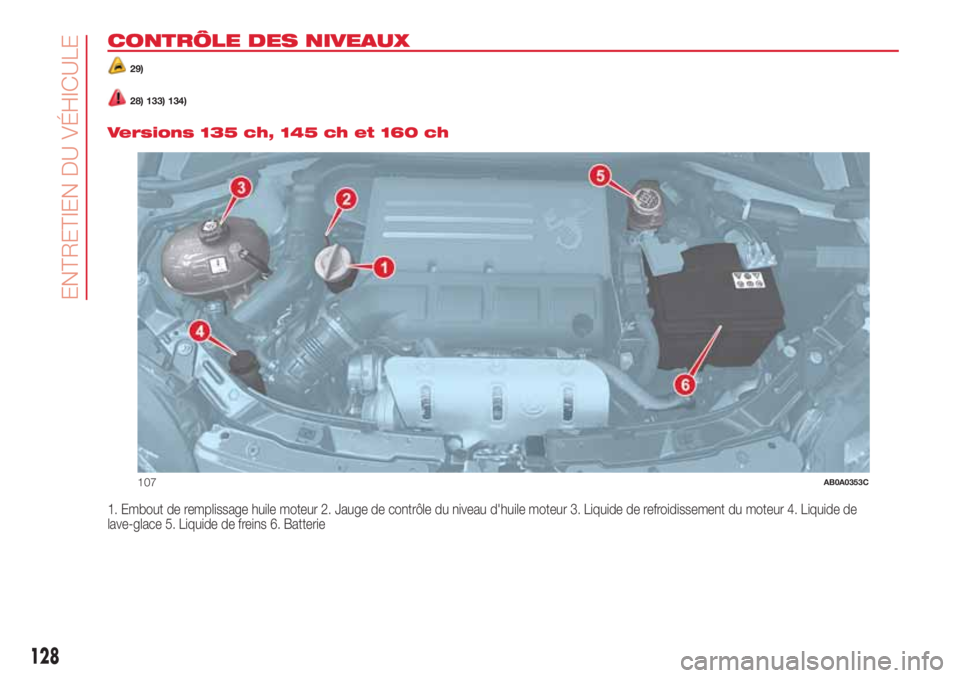 ENTRETIEN DU VÉHICULE

CONTRÔLE DES NIVEAUX

29)

28) 133) 134)

Versions 135 ch, 145 ch et 160 ch

3
2
5
1
4
6

107

AB0A0353C

1. Embout de remplissage huile moteur 2. Jauge de contrôle du niveau d'huile moteur 3. Liquide de refroidissement du moteur 4. Liquide de lave-glace 5. Liquide de freins 6. Batterie

128

carmanualsonline.info