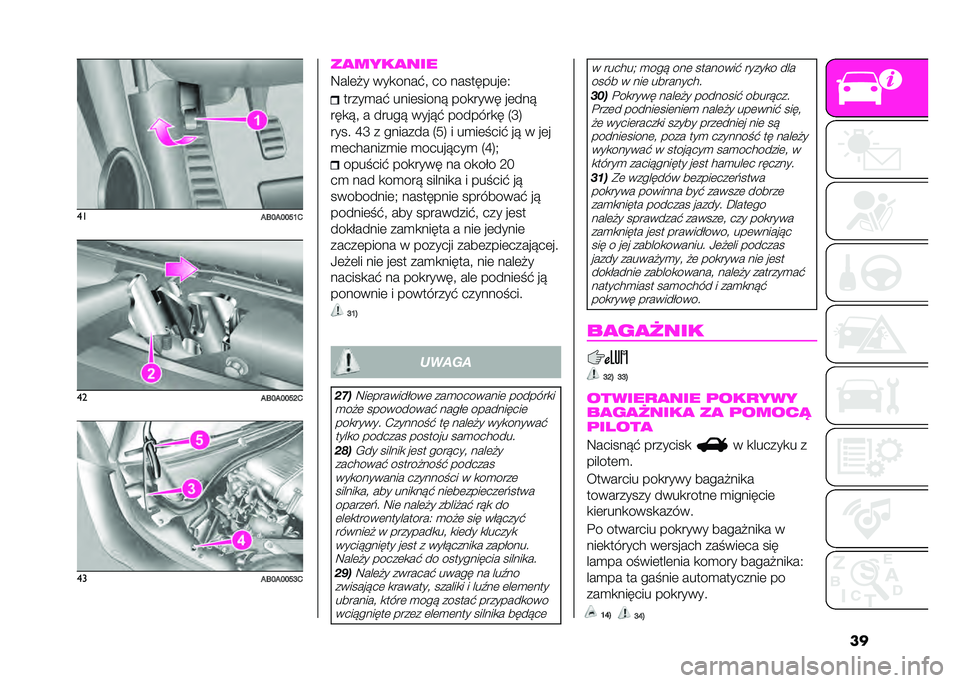 1

41 AB0A0051C

2

42 AB0A0052C

5

3

4

43 AB0A0053C

ZAMYKANIE

Należy wykonać, co następuje:

trzymać uniesioną pokrywę jedną ręką, a drugą wyjąć podpórkę (3) rys. 43 z gniazda (5) i umieścić ją w jej mechanizmie mocującym (4);

opuścić pokrywę na około 20 cm nad komorą silnika i puścić ją swobodnie; następnie spróbować ją podnieść, aby sprawdzić, czy jest dokładnie zamknięta a nie jedynie zaczepiona w pozycji zabezpieczającej. Jeżeli nie jest zamknięta, nie należy naciskać na pokrywę, ale podnieść ją ponownie i powtórzyć czynności.

31)

UWAGA

27) Nieprawidłowe zamocowanie podpórki może spowodować nagłe opadnięcie pokrywy. Czynność tę należy wykonywać tylko podczas postoju samochodu.

28) Gdy silnik jest gorący, należy zachować ostrożność podczas wykonywania czynności w komorze silnika, aby uniknąć niebezpieczeństwa oparzeń. Nie należy zbliżać rąk do elektrowentylatora: może się włączyć również w przypadku, kiedy kluczyk wyciągnięty jest z wyłącznika zapłonu. Należy poczekać do ostygnięcia silnika.

29) Należy zwracać uwagę na luźno zwisające krawaty, szaliki i luźne elementy ubrania, które mogą zostać przypadkowo wciągnięte przez elementy silnika będące w ruchu; mogą one stanowić ryzyko dla osób w nie ubranych.

30) Pokrywę należy podnosić oburącz. Przed podniesieniem należy upewnić się, że wycieraczki szyby przedniej nie są podniesione, poza tym czynność tę należy wykonywać w stojącym samochodzie, w którym zaciągnięty jest hamulec ręczny.

31) Ze względów bezpieczeństwa pokrywa powinna być zawsze dobrze zamknięta podczas jazdy. Dlatego należy sprawdzać zawsze, czy pokrywa zamknięta jest prawidłowo, upewniając się o jej zablokowaniu. Jeżeli podczas jazdy zauważymy, że pokrywa nie jest dokładnie zablokowana, należy zatrzymać natychmiast samochód i zamknąć pokrywę prawidłowo.

BAGAŻNIK

32) 33)

OTWIERANIE POKRYWY BAGAŻNIKA ZA POMOCĄ PILOTA

Nacisnąć przycisk w kluczyku z pilotem.

Otwarciu pokrywy bagażnika towarzyszy dwukrotne mignięcie kierunkowskazów.

Po otwarciu pokrywy bagażnika w niektórych wersjach zaświeca się lampa oświetlenia komory bagażnika: lampa ta gaśnie automatycznie po zamknięciu pokrywy.

14) 34)

39

carmanualsonline.info