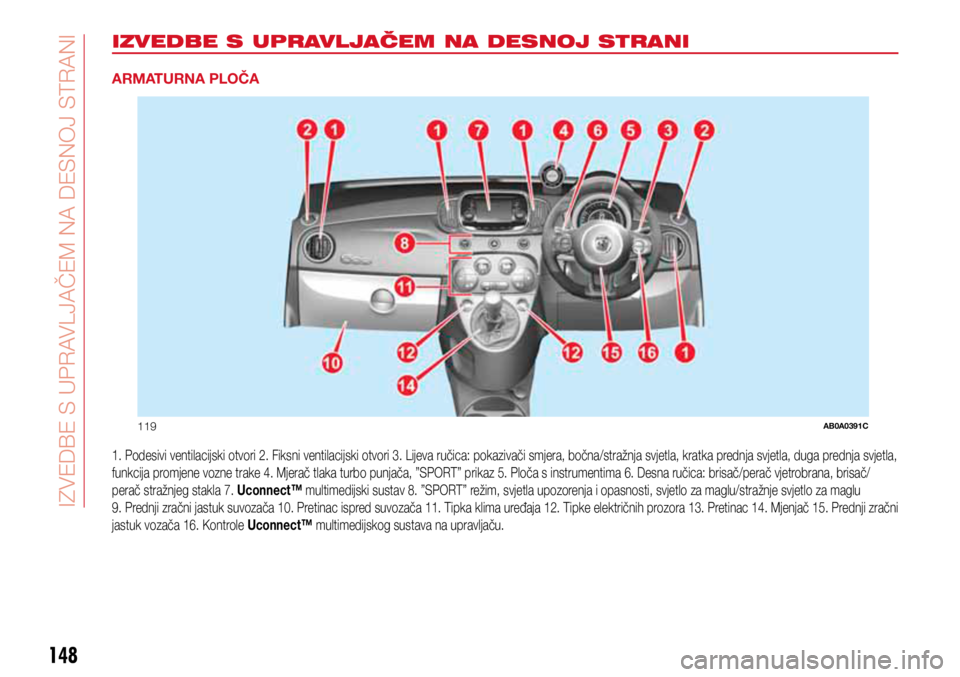 IZVEDBE S UPRAVLJAČEM NA DESNOJ STRANI

IZVEDBE S UPRAVLJAČEM NA DESNOJ STRANI

ARMATURNA PLOČA

2 1 1 7 1 4 6 5 3 2
8
11
10
12
14
12 15 16 1

119 AB0A0391C

1. Podesivi ventilacijski otvori 2. Fiksni ventilacijski otvori 3. Lijeva ručica: pokazivači smjera, bočna/stražnja svjetla, kratka prednja svjetla, duga prednja svjetla, funkcija promjene vozne trake 4. Mjerač tlaka turbo punjača, "SPORT" prikaz 5. Ploča s instrumentima 6. Desna ručica: brisač/perač vjetrobrana, brisač/perač stražnjeg stakla 7. Uconnect™ multimedijski sustav 8. "SPORT" režim, svjetla upozorenja i opasnosti, svjetlo za maglu/stražnje svjetlo za maglu 9. Prednji zračni jastuk suvozača 10. Pretinac ispred suvozača 11. Tipka klima uređaja 12. Tipke električnih prozora 13. Pretinac 14. Mjenjač 15. Prednji zračni jastuk vozača 16. Kontrole Uconnect™ multimedijskog sustava na upravljaču.

148

carmanualsonline.info