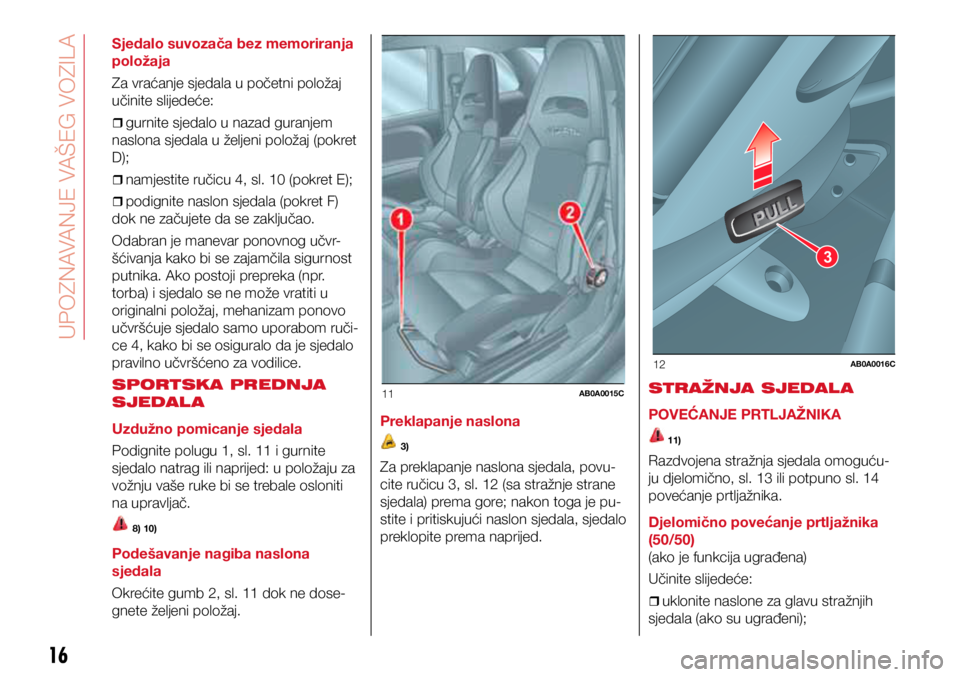 UPOZNAVANJE VAŠEG VOZILA

Sjedalo suvozača bez memoriranja položaja

Za vraćanje sjedala u početni položaj učinite slijedeće:

❒ gurnite sjedalo u nazad guranjem naslona sjedala u željeni položaj (pokret D);

❒ namjestite ručicu 4, sl. 10 (pokret E);

❒ podignite naslon sjedala (pokret F) dok ne začujete da se zaključao.

Odabran je manevar ponovnog učvršćivanja kako bi se zajamčila sigurnost putnika. Ako postoji prepreka (npr. torba) i sjedalo se ne može vratiti u originalni položaj, mehanizam ponovo učvršćuje sjedalo samo uporabom ručice 4, kako bi se osiguralo da je sjedalo pravilno učvršćeno za vodilice.

SPORTSKA PREDNJA SJEDALA

Uzdužno pomicanje sjedala

Podignite polugu 1, sl. 11 i gurnite sjedalo natrag ili naprijed: u položaju za vožnju vaše ruke bi se trebale osloniti na upravljač.

8) 10)

Podešavanje nagiba naslona sjedala

Okrećite gumb 2, sl. 11 dok ne dosegnete željeni položaj.

1
2
11
AB0A0015C

Preklapanje naslona

3)

Za preklapanje naslona sjedala, povucite ručicu 3, sl. 12 (sa stražnje strane sjedala) prema gore; nakon toga je pustite i pritiskujući naslon sjedala, sjedalo preklopite prema naprijed.

PULL
3
12
AB0A0016C

STRAŽNJA SJEDALA

POVEĆANJE PRTLJAŽNIKA

11)

Razdvojena stražnja sjedala omogućuju djelomično, sl. 13 ili potpuno sl. 14 povećanje prtljažnika.

Djelomično povećanje prtljažnika (50/50)
(ako je funkcija ugrađena)

Učinite slijedeće:

❒ uklonite naslone za glavu stražnjih sjedala (ako su ugrađeni);

16

carmanualsonline.info