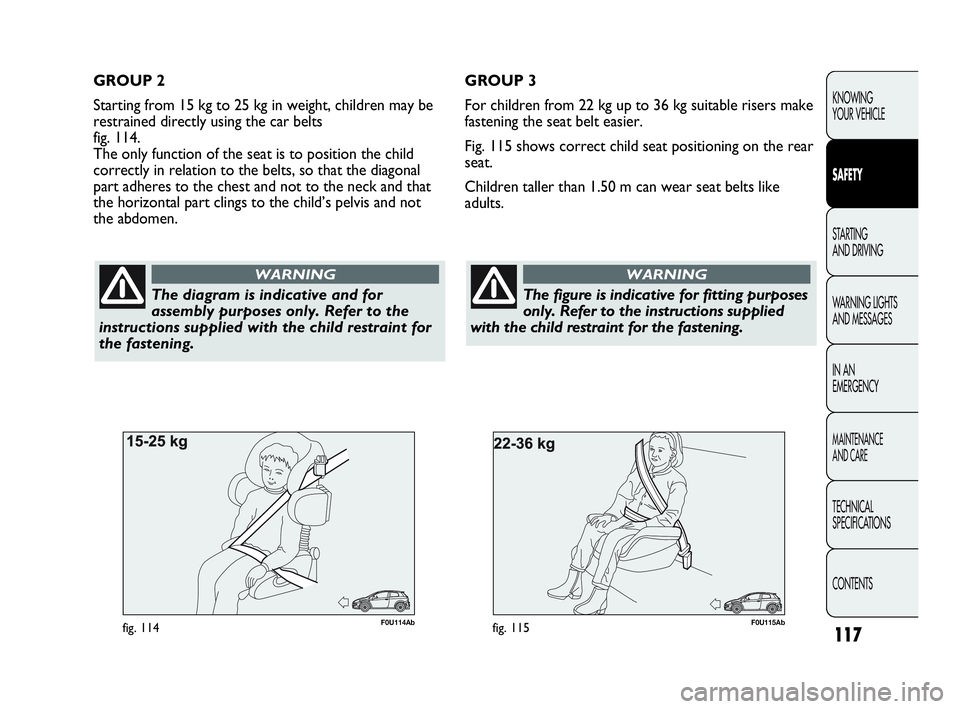 GROUP 2

Starting from 15 kg to 25 kg in weight, children may be restrained directly using the car belts fig. 114.
The only function of the seat is to position the child correctly in relation to the belts, so that the diagonal part adheres to the chest and not to the neck and that the horizontal part clings to the child's pelvis and not the abdomen.

WARNING

The diagram is indicative and for assembly purposes only. Refer to the instructions supplied with the child restraint for the fastening.

15-25 kg

fig. 114

F0U114Ab

GROUP 3

For children from 22 kg up to 36 kg suitable risers make fastening the seat belt easier.

Fig. 115 shows correct child seat positioning on the rear seat.

Children taller than 1.50 m can wear seat belts like adults.

WARNING

The figure is indicative for fitting purposes only. Refer to the instructions supplied with the child restraint for the fastening.

22-36 kg

fig. 115

F0U115Ab

KNOWING YOUR VEHICLE

SAFETY

STARTING AND DRIVING

WARNING LIGHTS AND MESSAGES

IN AN EMERGENCY

MAINTENANCE AND CARE

TECHNICAL SPECIFICATIONS

CONTENTS

117

carmanualsonline.info