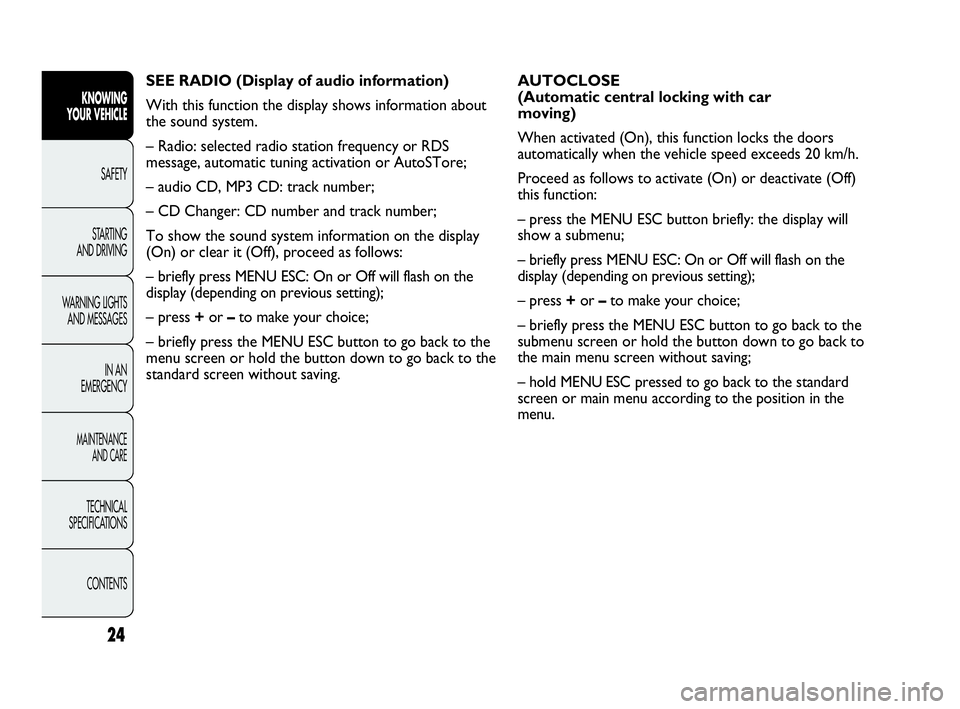 KNOWING YOUR VEHICLE

SAFETY

STARTING AND DRIVING

WARNING LIGHTS AND MESSAGES

IN AN EMERGENCY

MAINTENANCE AND CARE

TECHNICAL SPECIFICATIONS

CONTENTS

24

SEE RADIO (Display of audio information)

With this function the display shows information about the sound system.

– Radio: selected radio station frequency or RDS message, automatic tuning activation or AutoSTore;

– audio CD, MP3 CD: track number;

– CD Changer: CD number and track number;

To show the sound system information on the display (On) or clear it (Off), proceed as follows:

– briefly press MENU ESC: On or Off will flash on the display (depending on previous setting);

– press + or – to make your choice;

– briefly press the MENU ESC button to go back to the menu screen or hold the button down to go back to the standard screen without saving.

AUTOCLOSE
(Automatic central locking with car moving)

When activated (On), this function locks the doors automatically when the vehicle speed exceeds 20 km/h.

Proceed as follows to activate (On) or deactivate (Off) this function:

– press the MENU ESC button briefly: the display will show a submenu;

– briefly press MENU ESC: On or Off will flash on the display (depending on previous setting);

– press + or – to make your choice;

– briefly press the MENU ESC button to go back to the submenu screen or hold the button down to go back to the main menu screen without saving;

– hold MENU ESC pressed to go back to the standard screen or main menu according to the position in the menu.

carmanualsonline.info