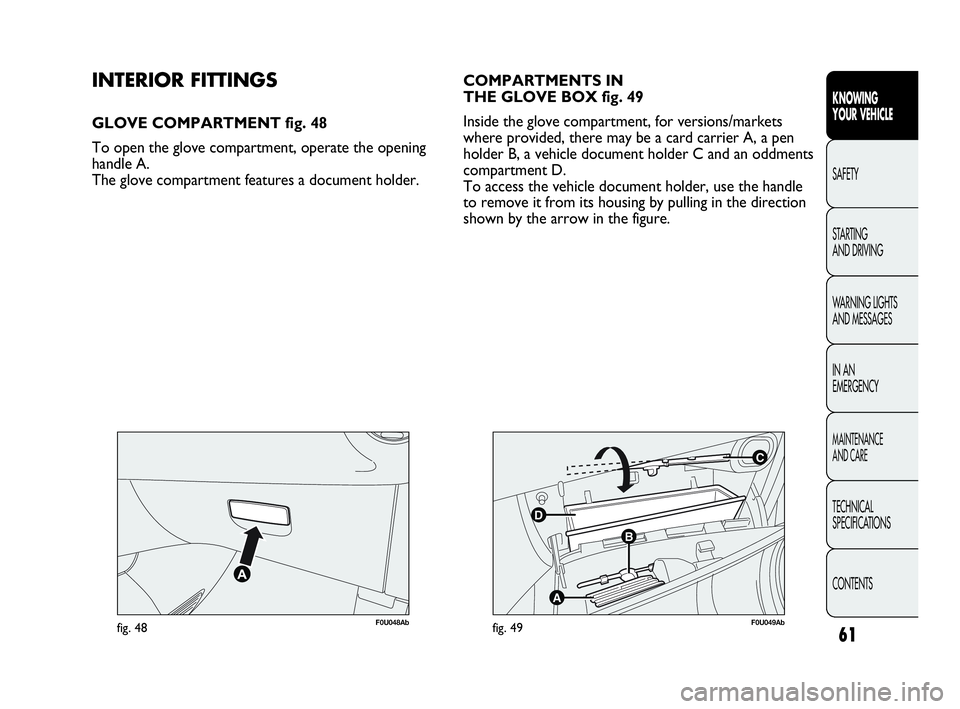 INTERIOR FITTINGS

GLOVE COMPARTMENT fig. 48

To open the glove compartment, operate the opening handle A.
The glove compartment features a document holder.

A

fig. 48 F0U048Ab

COMPARTMENTS IN THE GLOVE BOX fig. 49

Inside the glove compartment, for versions/markets where provided, there may be a card carrier A, a pen holder B, a vehicle document holder C and an oddments compartment D.
To access the vehicle document holder, use the handle to remove it from its housing by pulling in the direction shown by the arrow in the figure.

C
D
B
A

fig. 49 F0U049Ab

KNOWING YOUR VEHICLE

SAFETY

STARTING AND DRIVING

WARNING LIGHTS AND MESSAGES

IN AN EMERGENCY

MAINTENANCE AND CARE

TECHNICAL SPECIFICATIONS

CONTENTS

61

carmanualsonline.info