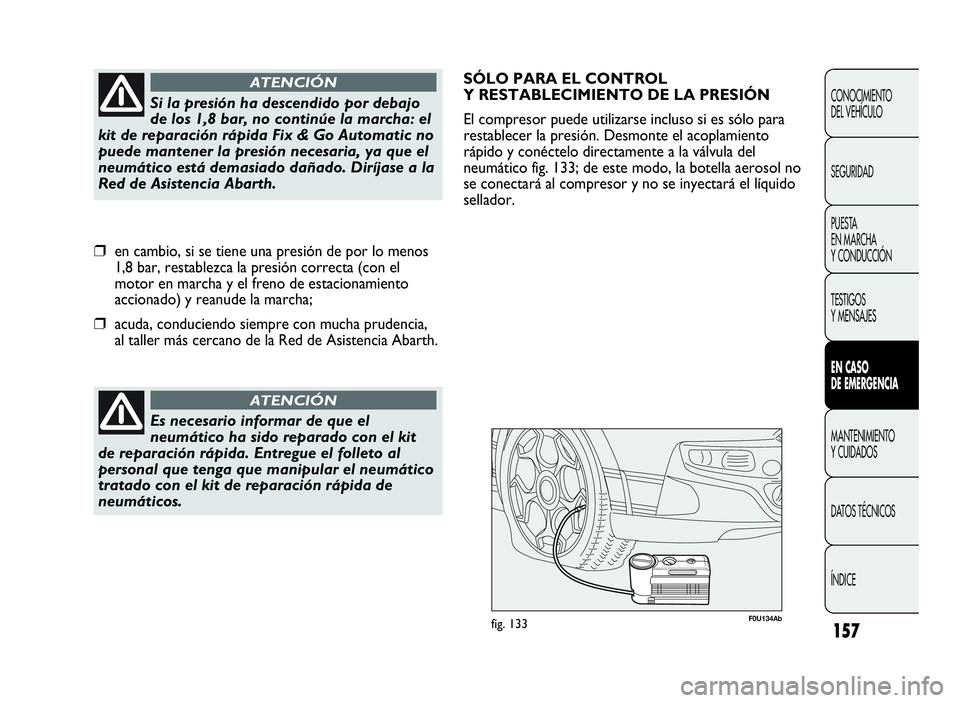 ATENCIÓN

Si la presión ha descendido por debajo de los 1,8 bar, no continúe la marcha: el kit de reparación rápida Fix & Go Automatic no puede mantener la presión necesaria, ya que el neumático está demasiado dañado. Diríjase a la Red de Asistencia Abarth.

❒ en cambio, si se tiene una presión de por lo menos 1,8 bar, restablezca la presión correcta (con el motor en marcha y el freno de estacionamiento accionado) y reanude la marcha;

❒ acuda, conduciendo siempre con mucha prudencia, al taller más cercano de la Red de Asistencia Abarth.

ATENCIÓN

Es necesario informar de que el neumático ha sido reparado con el kit de reparación rápida. Entregue el folleto al personal que tenga que manipular el neumático tratado con el kit de reparación rápida de neumáticos.

SÓLO PARA EL CONTROL
Y RESTABLECIMIENTO DE LA PRESIÓN

El compresor puede utilizarse incluso si es sólo para restablecer la presión. Desmonte el acoplamiento rápido y conéctelo directamente a la válvula del neumático fig. 133; de este modo, la botella aerosol no se conectará al compresor y no se inyectará el líquido sellador.

fig. 133

F0U134Ab

CONOCIMIENTO DEL VEHÍCULO

SEGURIDAD

PUESTA EN MARCHA Y CONDUCCIÓN

TESTIGOS Y MENSAJES

EN CASO DE EMERGENCIA

MANTENIMIENTO Y CUIDADOS

DATOS TÉCNICOS

ÍNDICE

157

carmanualsonline.info