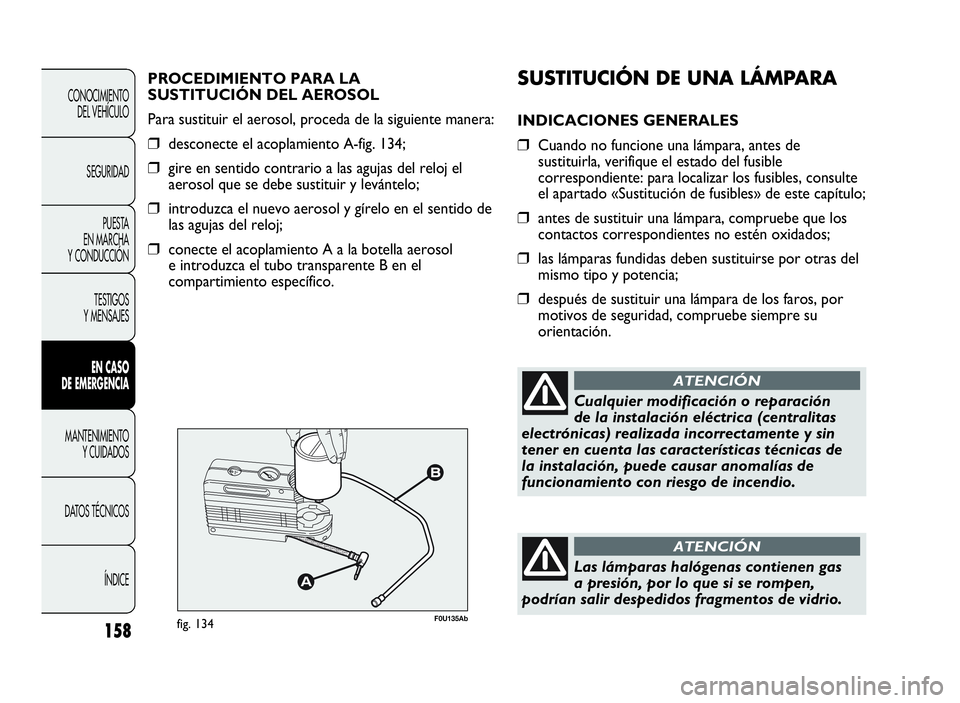 CONOCIMIENTO DEL VEHÍCULO

SEGURIDAD

PUESTA EN MARCHA Y CONDUCCIÓN

TESTIGOS Y MENSAJES

EN CASO DE EMERGENCIA

MANTENIMIENTO Y CUIDADOS

DATOS TÉCNICOS

ÍNDICE

158

PROCEDIMIENTO PARA LA SUSTITUCIÓN DEL AEROSOL

Para sustituir el aerosol, proceda de la siguiente manera:

❒ desconecte el acoplamiento A-fig. 134;

❒ gire en sentido contrario a las agujas del reloj el aerosol que se debe sustituir y levántelo;

❒ introduzca el nuevo aerosol y gírelo en el sentido de las agujas del reloj;

❒ conecte el acoplamiento A a la botella aerosol e introduzca el tubo transparente B en el compartimiento específico.

B

A

fig. 134

F0U135Ab

SUSTITUCIÓN DE UNA LÁMPARA

INDICACIONES GENERALES

❒ Cuando no funcione una lámpara, antes de sustituirla, verifique el estado del fusible correspondiente: para localizar los fusibles, consulte el apartado «Sustitución de fusibles» de este capítulo;

❒ antes de sustituir una lámpara, compruebe que los contactos correspondientes no estén oxidados;

❒ las lámparas fundidas deben sustituirse por otras del mismo tipo y potencia;

❒ después de sustituir una lámpara de los faros, por motivos de seguridad, compruebe siempre su orientación.

ATENCIÓN

Cualquier modificación o reparación de la instalación eléctrica (centralitas electrónicas) realizada incorrectamente y sin tener en cuenta las características técnicas de la instalación, puede causar anomalías de funcionamiento con riesgo de incendio.

ATENCIÓN

Las lámparas halógenas contienen gas a presión, por lo que si se rompen, podrían salir despedidos fragmentos de vidrio.

carmanualsonline.info