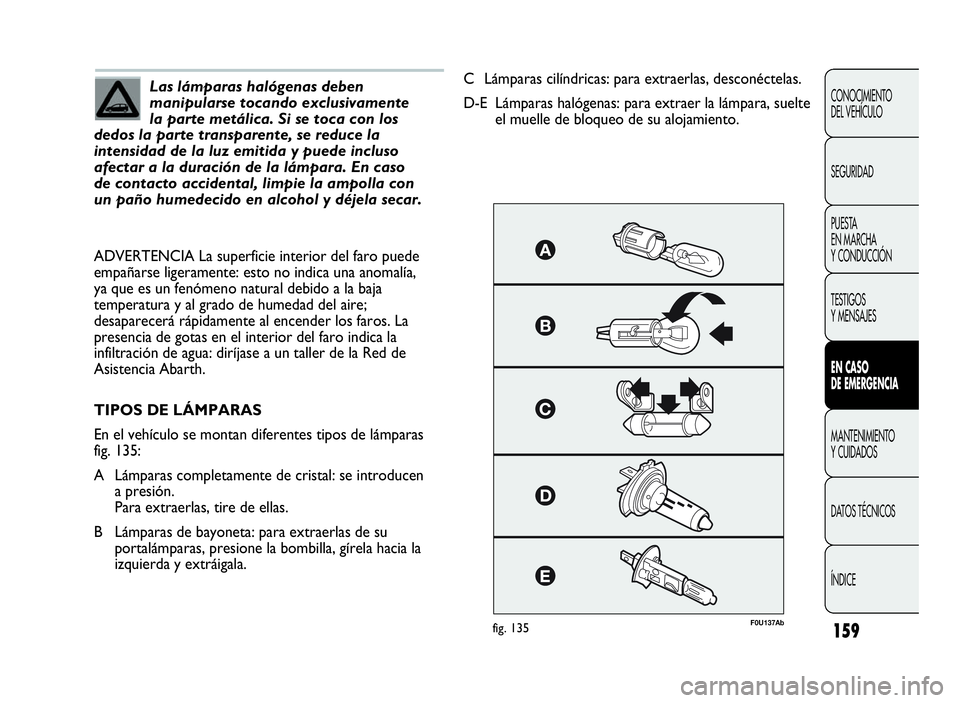 Las lámparas halógenas deben manipularse tocando exclusivamente la parte metálica. Si se toca con los dedos la parte transparente, se reduce la intensidad de la luz emitida y puede incluso afectar a la duración de la lámpara. En caso de contacto accidental, limpie la ampolla con un paño humedecido en alcohol y déjela secar.

ADVERTENCIA La superficie interior del faro puede empañarse ligeramente: esto no indica una anomalía, ya que es un fenómeno natural debido a la baja temperatura y al grado de humedad del aire; desaparecerá rápidamente al encender los faros. La presencia de gotas en el interior del faro indica la infiltración de agua: diríjase a un taller de la Red de Asistencia Abarth.

TIPOS DE LÁMPARAS

En el vehículo se montan diferentes tipos de lámparas fig. 135:

A Lámparas completamente de cristal: se introducen a presión.
Para extraerlas, tire de ellas.

B Lámparas de bayoneta: para extraerlas de su portalámparas, presione la bombilla, gírela hacia la izquierda y extráigala.

C Lámparas cilíndricas: para extraerlas, desconéctelas.

D-E Lámparas halógenas: para extraer la lámpara, suelte el muelle de bloqueo de su alojamiento.

A

B

C

D

E

fig. 135

F0U137Ab

CONOCIMIENTO DEL VEHÍCULO

SEGURIDAD

PUESTA EN MARCHA Y CONDUCCIÓN

TESTIGOS Y MENSAJES

EN CASO DE EMERGENCIA

MANTENIMIENTO Y CUIDADOS

DATOS TÉCNICOS

ÍNDICE

159

carmanualsonline.info