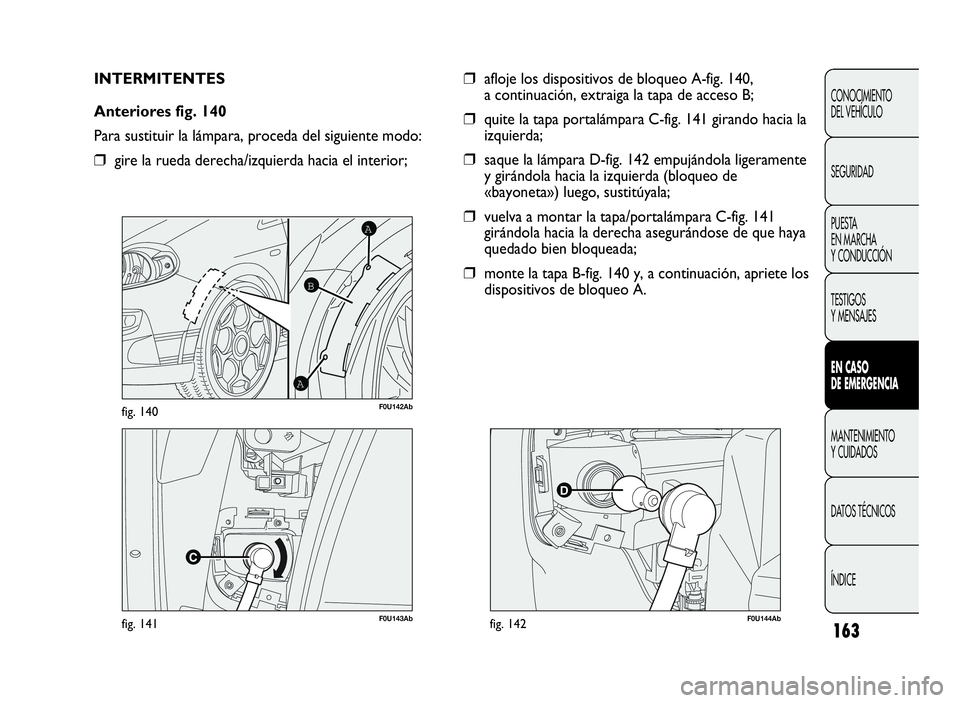 INTERMITENTES

Anteriores fig. 140

Para sustituir la lámpara, proceda del siguiente modo:

❒ gire la rueda derecha/izquierda hacia el interior;

A

B

A

fig. 140

F0U142Ab

C

fig. 141

F0U143Ab

❒ afloje los dispositivos de bloqueo A-fig. 140, a continuación, extraiga la tapa de acceso B;

❒ quite la tapa portalámpara C-fig. 141 girando hacia la izquierda;

❒ saque la lámpara D-fig. 142 empujándola ligeramente y girándola hacia la izquierda (bloqueo de «bayoneta») luego, sustitúyala;

❒ vuelva a montar la tapa/portalámpara C-fig. 141 girándola hacia la derecha asegurándose de que haya quedado bien bloqueada;

❒ monte la tapa B-fig. 140 y, a continuación, apriete los dispositivos de bloqueo A.

D

fig. 142

F0U144Ab

CONOCIMIENTO DEL VEHÍCULO

SEGURIDAD

PUESTA EN MARCHA Y CONDUCCIÓN

TESTIGOS Y MENSAJES

EN CASO DE EMERGENCIA

MANTENIMIENTO Y CUIDADOS

DATOS TÉCNICOS

ÍNDICE

163

carmanualsonline.info