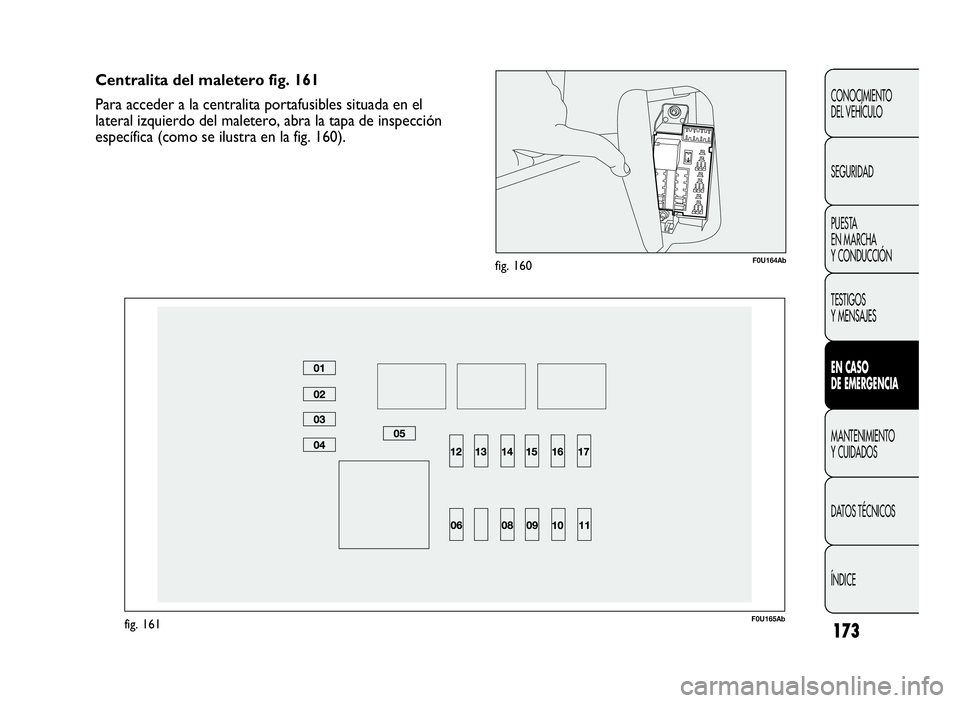 Centralita del maletero fig. 161

Para acceder a la centralita portafusibles situada en el lateral izquierdo del maletero, abra la tapa de inspección específica (como se ilustra en la fig. 160).

fig. 160

F0U164Ab

01

02

03

04

05

12 13 14 15 16 17

06 08 09 10 11

fig. 161

F0U165Ab

CONOCIMIENTO DEL VEHÍCULO

SEGURIDAD

PUESTA EN MARCHA Y CONDUCCIÓN

TESTIGOS Y MENSAJES

EN CASO DE EMERGENCIA

MANTENIMIENTO Y CUIDADOS

DATOS TÉCNICOS

ÍNDICE

173

carmanualsonline.info