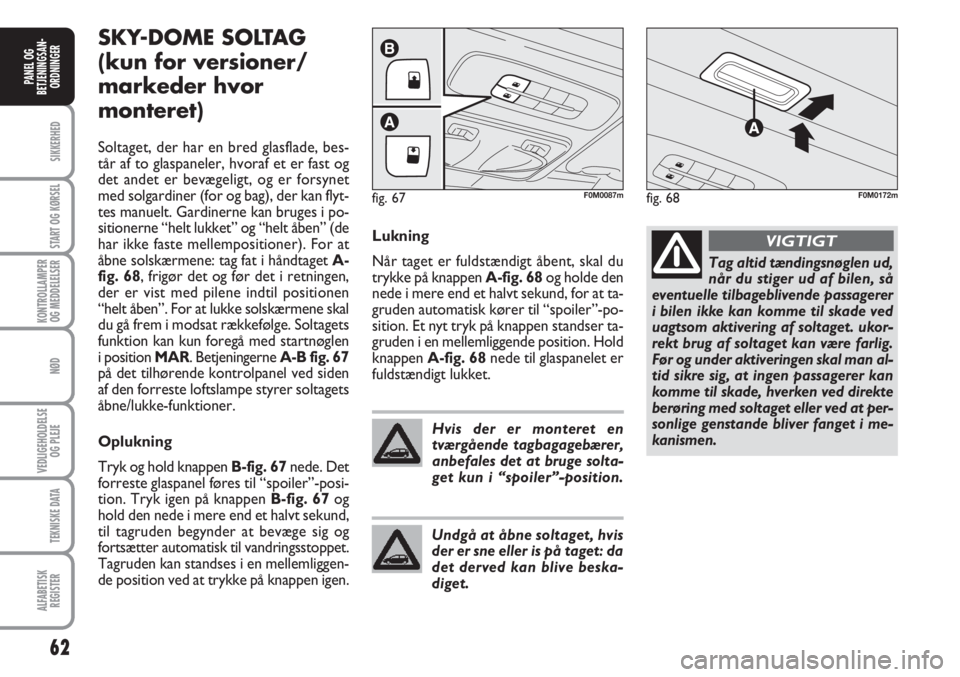 PANEL OG BETJENINGSANORDNINGER

SIKKERHED

START OG KØRSEL

KONTROLLAMPER OG MEDDELELSER

NØD

VEDLIGEHOLDELSE OG PLEJE

TEKNISKE DATA

ALFABETISK REGISTER

62

SKY-DOME SOLTAG (kun for versioner/ markeder hvor monteret)

Soltaget, der har en bred glasflade, består af to glaspaneler, hvoraf et er fast og det andet er bevægeligt, og er forsynet med solgardiner (for og bag), der kan flyttes manuelt. Gardinerne kan bruges i positionerne “helt lukket” og “helt åben” (de har ikke faste mellempositioner). For at åbne solskærmene: tag fat i håndtaget A-fig. 68, frigør det og før det i retningen, der er vist med pilene indtil positionen “helt åben”. For at lukke solskærmene skal du gå frem i modsat rækkefølge. Soltagets funktion kan kun foregå med startnøglen i position MAR. Betjeningerne A-B fig. 67 på det tilhørende kontrolpanel ved siden af den forreste loftslampe styrer soltagets åbne/lukke-funktioner.

Oplukning

Tryk og hold knappen B-fig. 67 nede. Det forreste glaspanel føres til “spoiler”-position. Tryk igen på knappen B-fig. 67 og hold den nede i mere end et halvt sekund, til tagruden begynder at bevæge sig og fortsætter automatisk til vandringsstoppet. Tagruden kan standses i en mellemliggende position ved at trykke på knappen igen.

B

A

fig. 67

F0M0087m

Lukning

Når taget er fuldstændigt åbent, skal du trykke på knappen A-fig. 68 og holde den nede i mere end et halvt sekund, for at tagruden automatisk kører til “spoiler”-position. Et nyt tryk på knappen standser tagruden i en mellemliggende position. Hold knappen A-fig. 68 nede til glaspanelet er fuldstændigt lukket.

Hvis der er monteret en tværgående tagbagagebærer, anbefales det at bruge soltaget kun i “spoiler”-position.

Undgå at åbne soltaget, hvis der er sne eller is på taget: da det derved kan blive beskadiget.

A

fig. 68

F0M0172m

VIGTIGT

Tag altid tændingsnøglen ud, når du stiger ud af bilen, så eventuelle tilbageblivende passagerer i bilen ikke kan komme til skade ved uagtsom aktivering af soltaget. ukorrekt brug af soltaget kan være farlig. Før og under aktiveringen skal man altid sikre sig, at ingen passagerer kan komme til skade, hverken ved direkte berøring med soltaget eller ved at personlige genstande bliver fanget i mekanismen.

carmanualsonline.info