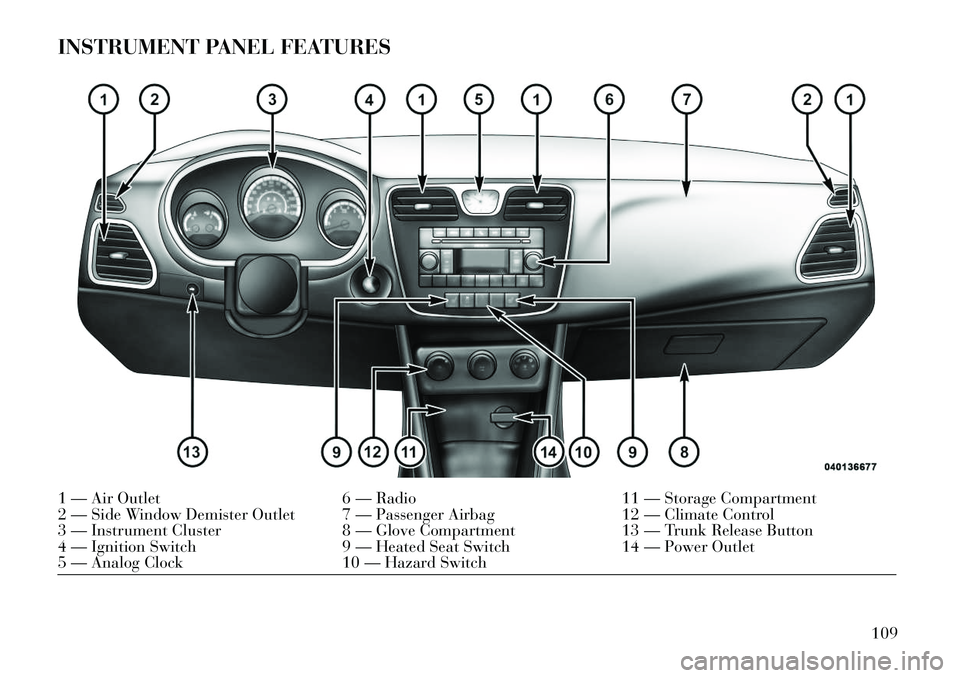 INSTRUMENT PANEL FEATURES

1 2 3 4 1 5 1 6 7 2 1

13 9 12 11 14 10 9 8

040136677

1 — Air Outlet
2 — Side Window Demister Outlet
3 — Instrument Cluster
4 — Ignition Switch
5 — Analog Clock

6 — Radio
7 — Passenger Airbag
8 — Glove Compartment
9 — Heated Seat Switch
10 — Hazard Switch

11 — Storage Compartment
12 — Climate Control
13 — Trunk Release Button
14 — Power Outlet

109

carmanualsonline.info