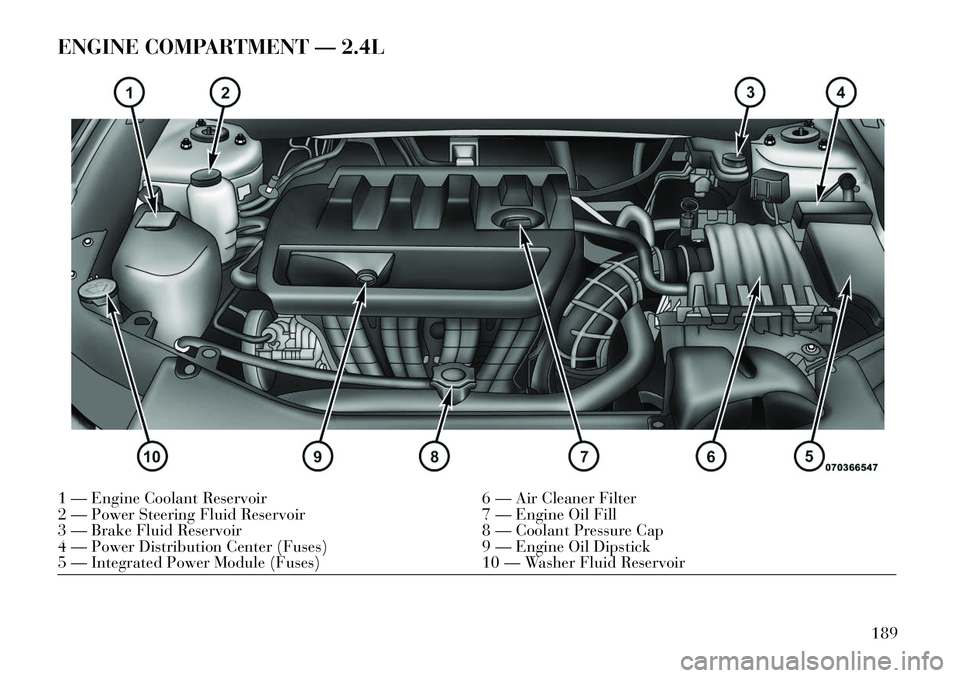 ENGINE COMPARTMENT — 2.4L

1
2
3
4

10
9
8
7
6
5
070366547

1 — Engine Coolant Reservoir
2 — Power Steering Fluid Reservoir
3 — Brake Fluid Reservoir
4 — Power Distribution Center (Fuses)
5 — Integrated Power Module (Fuses)

6 — Air Cleaner Filter
7 — Engine Oil Fill
8 — Coolant Pressure Cap
9 — Engine Oil Dipstick
10 — Washer Fluid Reservoir

189

carmanualsonline.info