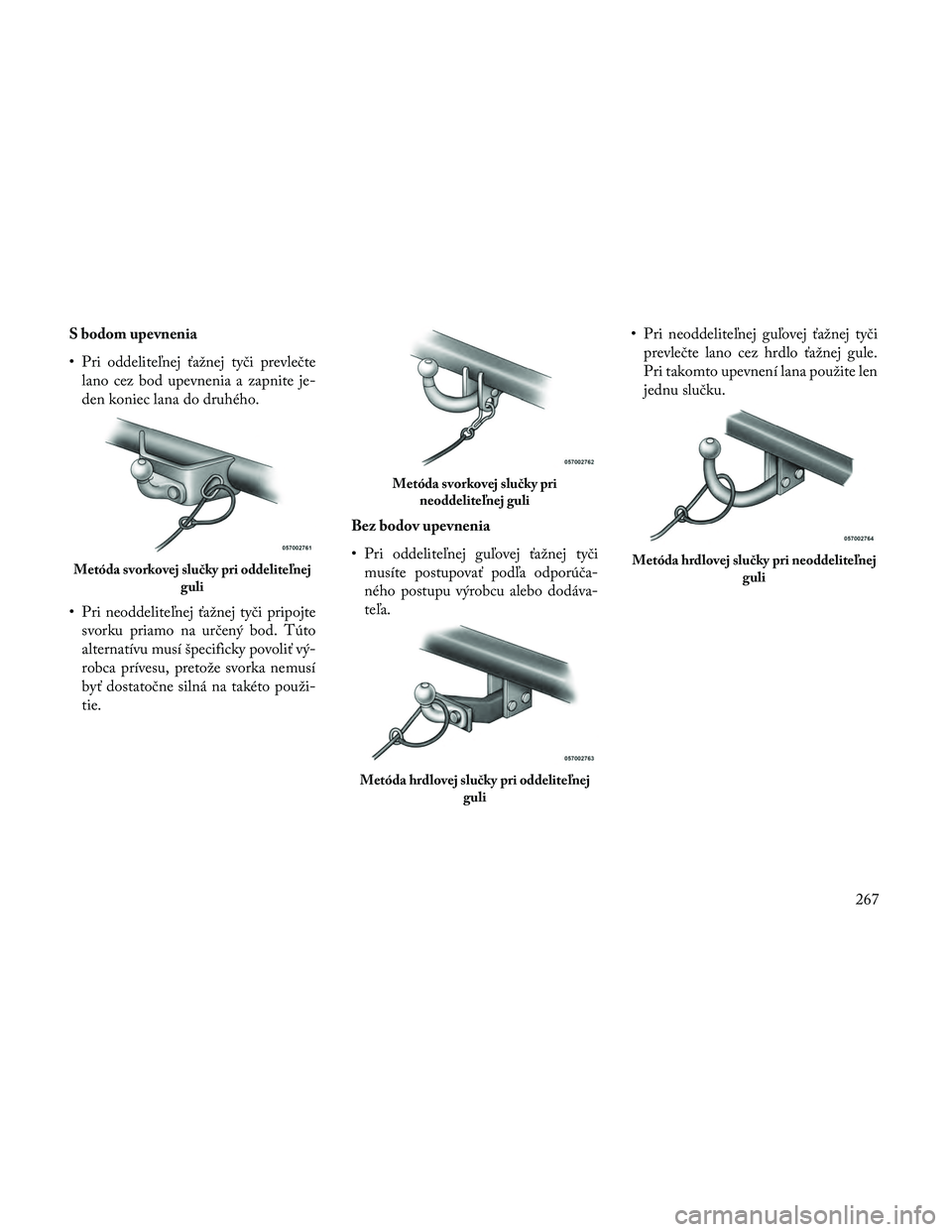 S bodom upevnenia

• Pri oddeliteľnej ťažnej tyči prevlečte lano cez bod upevnenia a zapnite jeden koniec lana do druhého.

057002761

Metóda svorkovej slučky pri oddeliteľnej guli

• Pri neoddeliteľnej ťažnej tyči pripojte svorku priamo na určený bod. Túto alternatívu musí špecificky povoliť výrobca prívesu, pretože svorka nemusí byť dostatočne silná na takéto použitie.

057002762

Metóda svorkovej slučky pri neoddeliteľnej guli

Bez bodov upevnenia

• Pri oddeliteľnej guľovej ťažnej tyči musíte postupovať podľa odporúčaného postupu výrobcu alebo dodávateľa.

057002763

Metóda hrdlovej slučky pri oddeliteľnej guli

• Pri neoddeliteľnej guľovej ťažnej tyči prevlečte lano cez hrdlo ťažnej gule. Pri takomto upevnení lana použite len jednu slučku.

057002764

Metóda hrdlovej slučky pri neoddeliteľnej guli

267

carmanualsonline.info