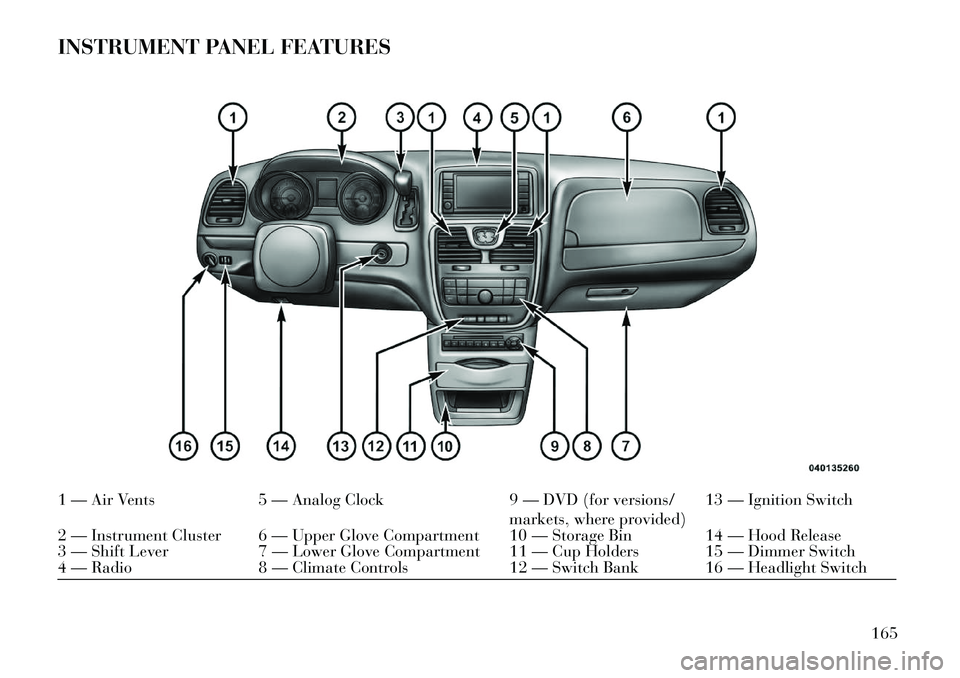 INSTRUMENT PANEL FEATURES

1 2 3 1 4 5 1 6 1

16 15 14 13 12 11 10 9 8 7

040135260

| | | | |
|---|---|---|---|
| 1 — Air Vents | 5 — Analog Clock | 9 — DVD (for versions/ markets, where provided) | 13 — Ignition Switch |
| 2 — Instrument Cluster | 6 — Upper Glove Compartment | 10 — Storage Bin | 14 — Hood Release |
| 3 — Shift Lever | 7 — Lower Glove Compartment | 11 — Cup Holders | 15 — Dimmer Switch |
| 4 — Radio | 8 — Climate Controls | 12 — Switch Bank | 16 — Headlight Switch |

165

carmanualsonline.info